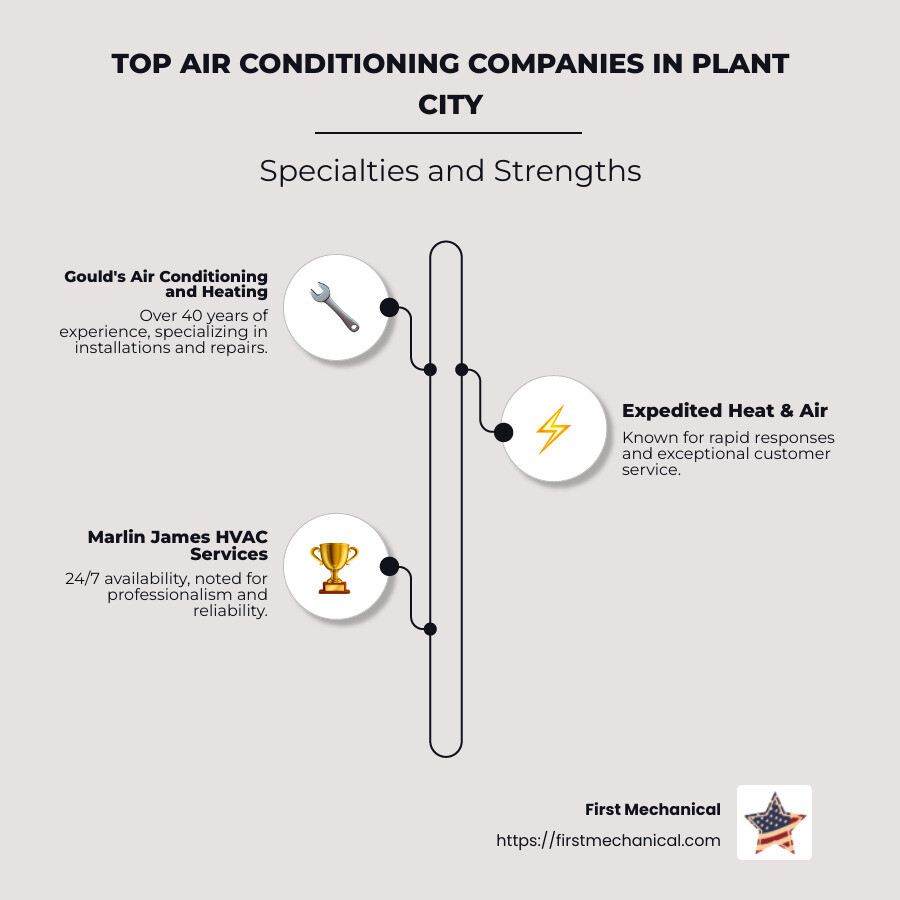 TOP AIR CONDITIONING COMPANIES IN PLANT CITY

Specialties and Strengths

Gould's Air Conditioning and Heating
Over 40 years of experience, specializing in installations and repairs.

Expedited Heat & Air
Known for rapid responses and exceptional customer service.

Marlin James HVAC Services
24/7 availability, noted for professionalism and reliability.

First Mechanical
https://firstmechanical.com