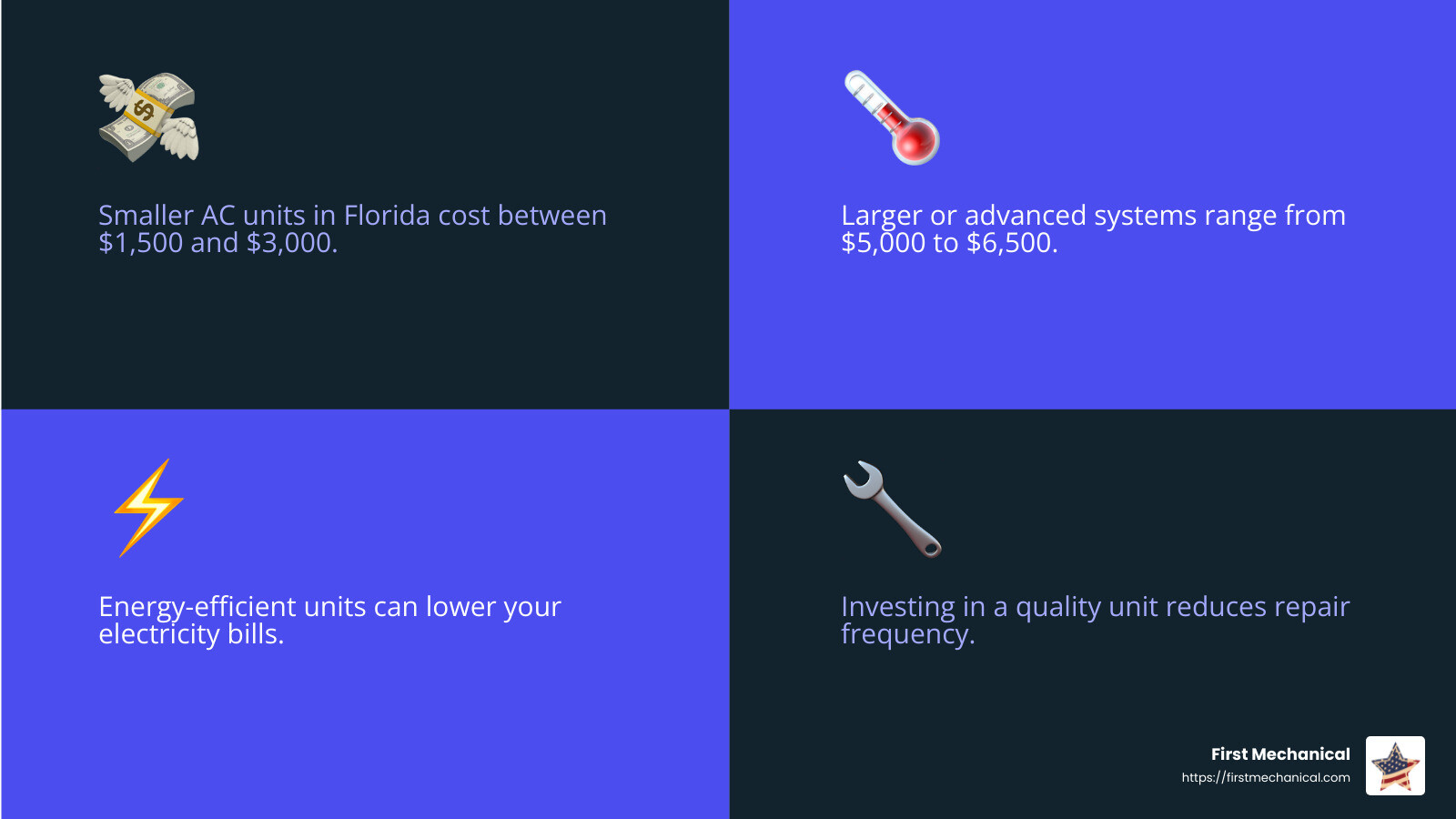 Smaller AC units in Florida cost between $1,500 and $3,000.

Larger or advanced systems range from $5,000 to $6,500.

Energy-efficient units can lower your electricity bills.

Investing in a quality unit reduces repair frequency.

First Mechanical
https://firstmechanical.com