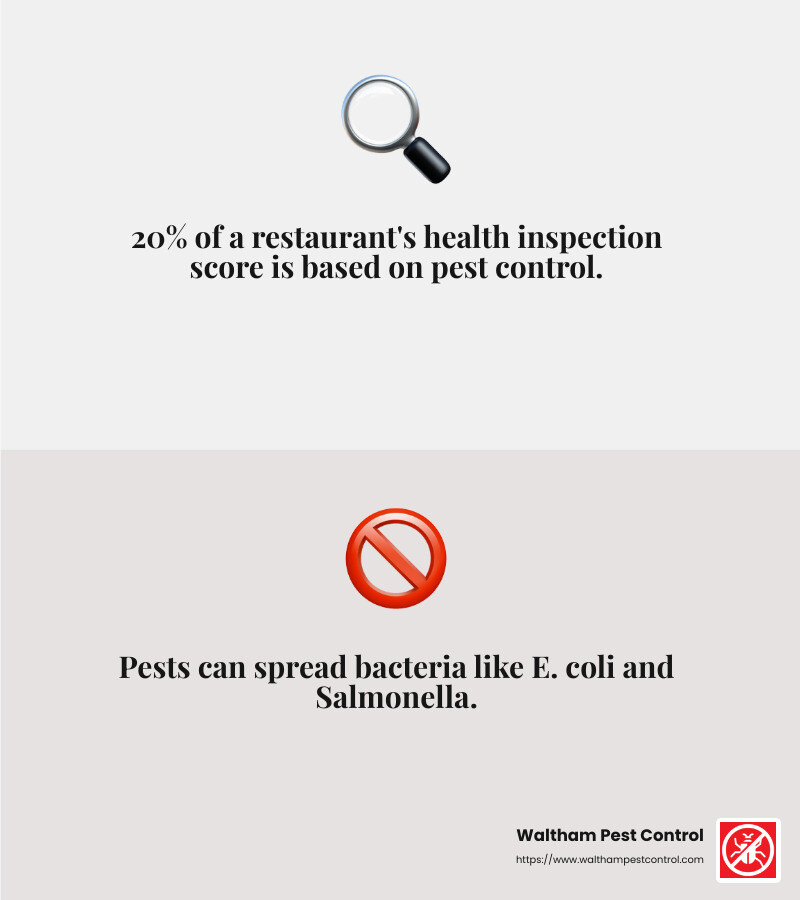 20% of a restaurant's health inspection score is based on pest control.

Pests can spread bacteria like E. coli and Salmonella.

Waltham Pest Control
https://www.walthampestcontrol.com