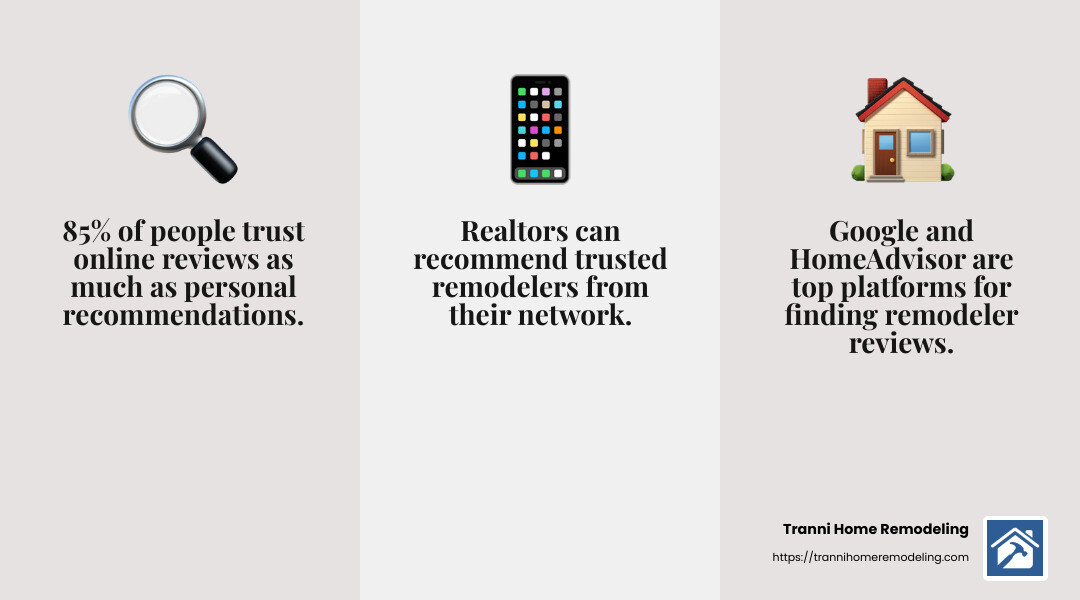 85% of people trust online reviews as much as personal recommendations.

Realtors can recommend trusted remodelers from their network.

Google and HomeAdvisor are top platforms for finding remodeler reviews.

Tranni Home Remodeling
https://trannihomeremodeling.com