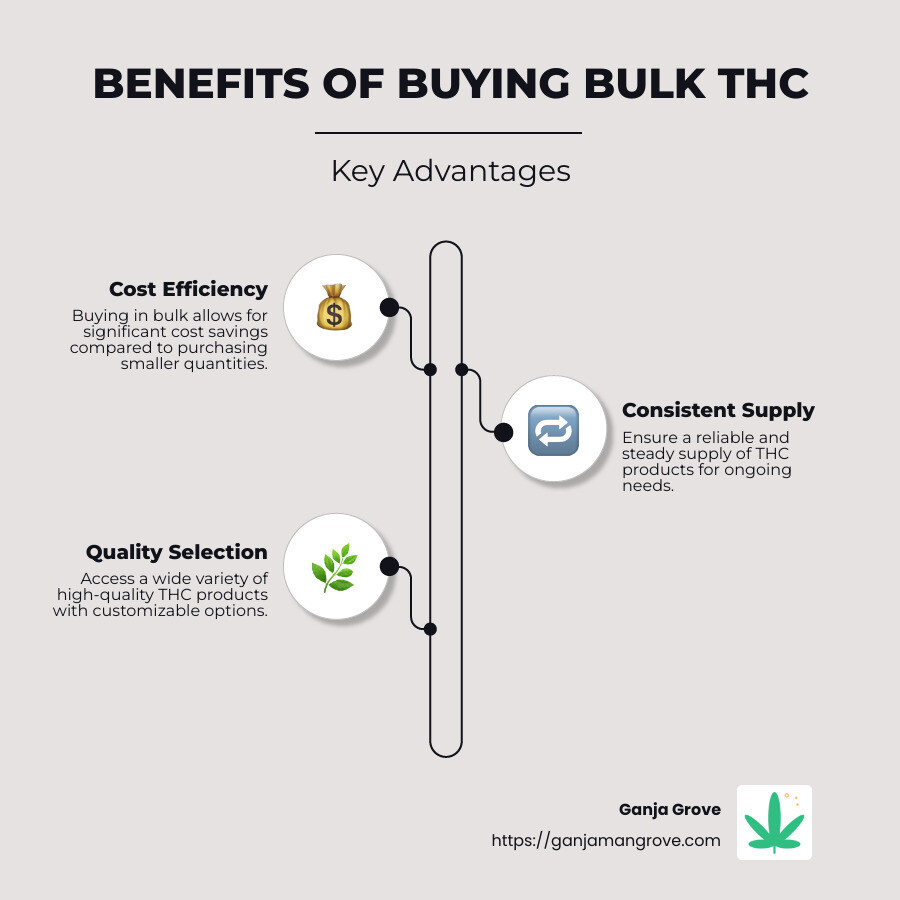 BENEFITS OF BUYING BULK THC

Key Advantages

Cost Efficiency
Buying in bulk allows for significant cost savings compared to purchasing smaller quantities.

Consistent Supply
Ensure a reliable and steady supply of THC products for ongoing needs.

Quality Selection
Access a wide variety of high-quality THC products with customizable options.

Ganja Grove
https://ganjamangrove.com