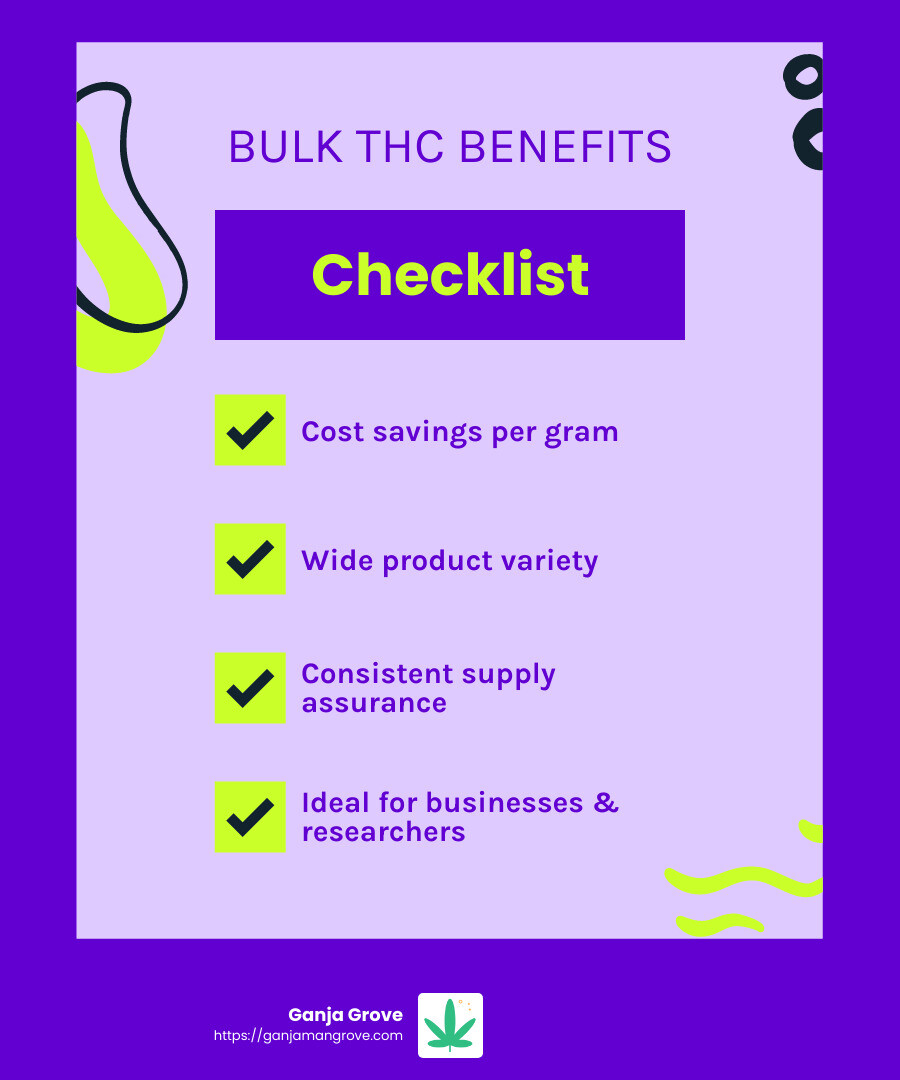 BULK THC BENEFITS

Checklist

Cost savings per gram

Wide product variety

Consistent supply assurance

Ideal for businesses & researchers

Ganja Grove
https://ganjamangrove.com