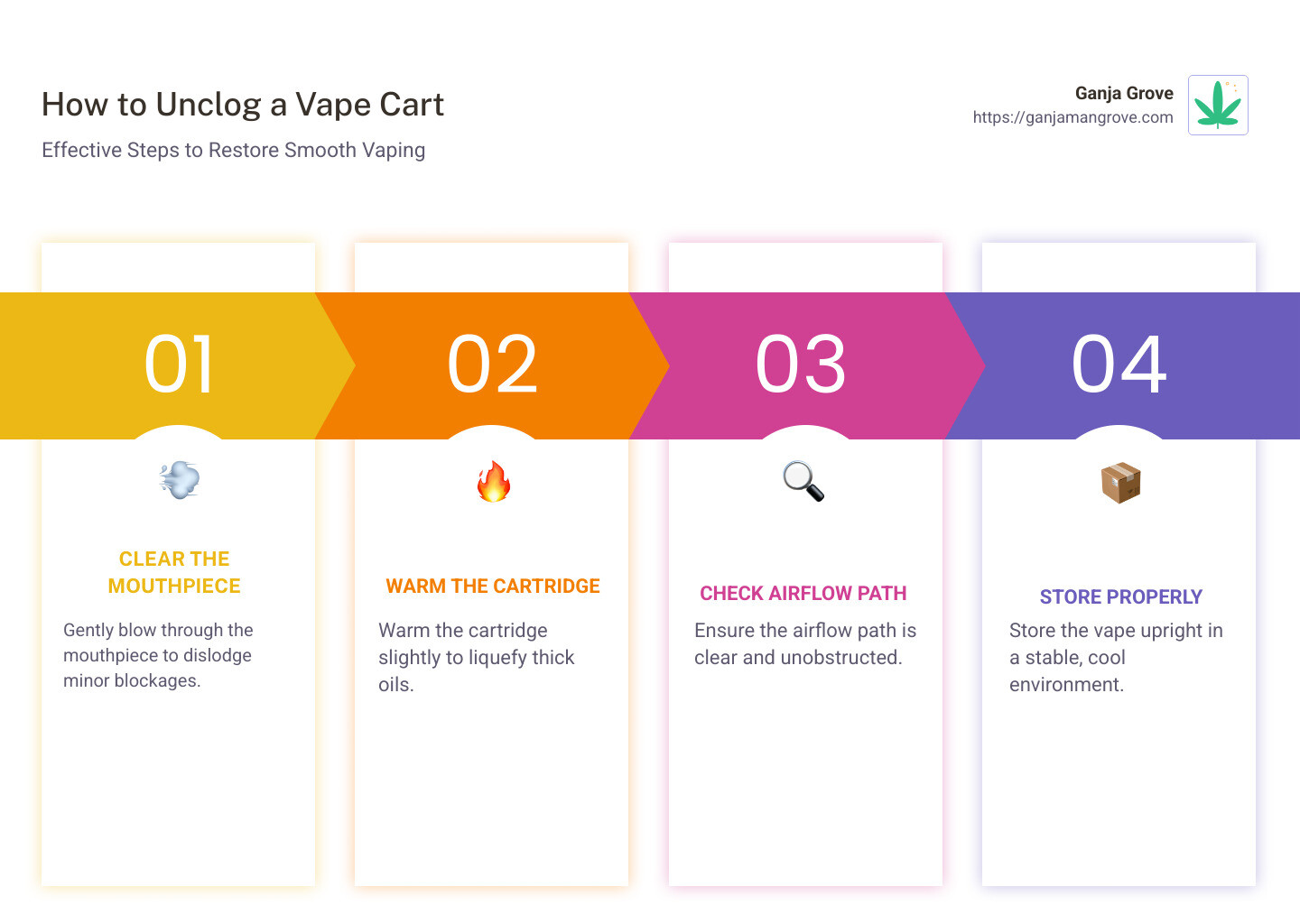 How to Unclog a Vape Cart

Effective Steps to Restore Smooth Vaping

Ganja Grove
https://ganjamangrove.com

01

CLEAR THE MOUTHPIECE

Gently blow through the mouthpiece to dislodge minor blockages.

02

WARM THE CARTRIDGE

Warm the cartridge slightly to liquefy thick oils.

03

CHECK AIRFLOW PATH

Ensure the airflow path is clear and unobstructed.

04

STORE PROPERLY

Store the vape upright in a stable, cool environment.