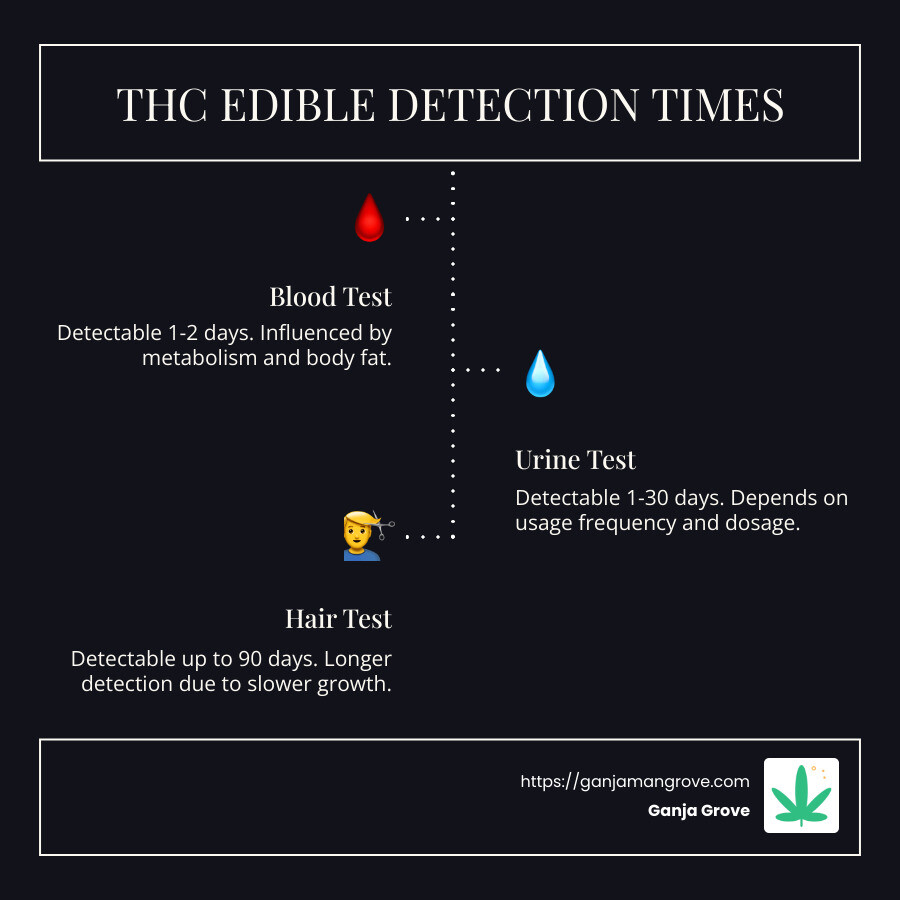 THC EDIBLE DETECTION TIMES

Blood Test

Detectable 1-2 days. Influenced by metabolism and body fat.

Urine Test

Detectable 1-30 days. Depends on usage frequency and dosage.

Hair Test

Detectable up to 90 days. Longer detection due to slower growth.

https://ganjamangrove.com

Ganja Grove