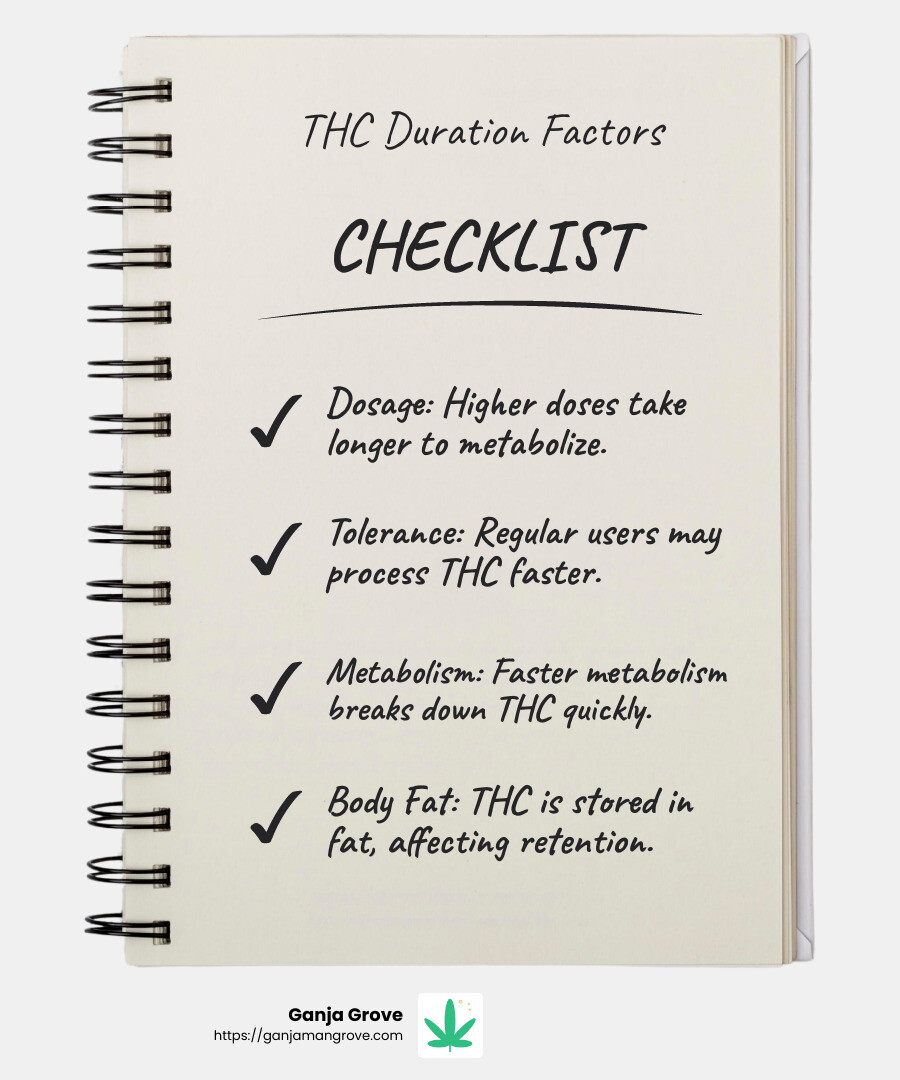 THC Duration Factors

CHECKLIST

✓ Dosage: Higher doses take longer to metabolize.

✓ Tolerance: Regular users may process THC faster.

✓ Metabolism: Faster metabolism breaks down THC quickly.

✓ Body Fat: THC is stored in fat, affecting retention.

Ganja Grove
https://ganjamangrove.com