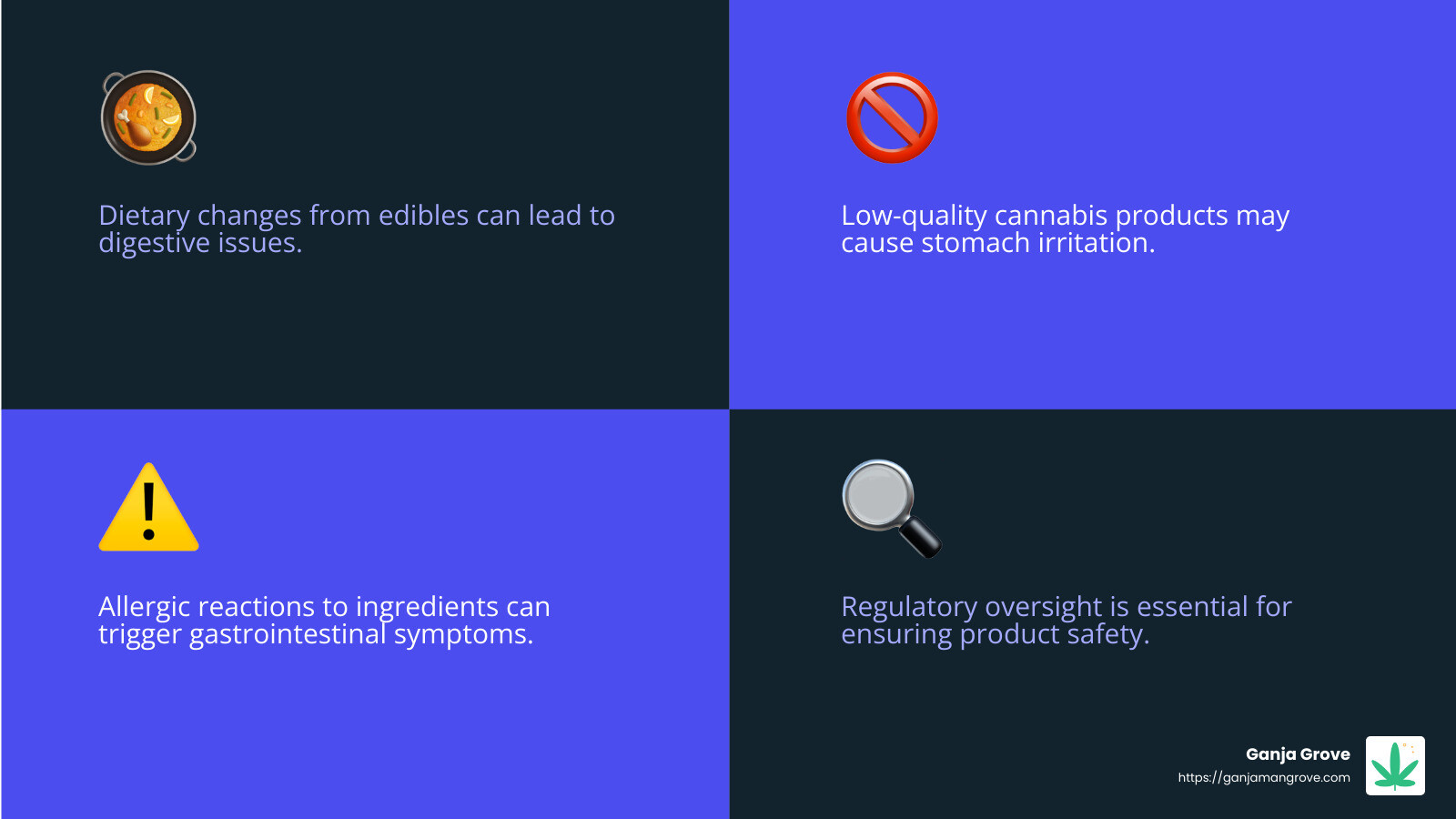 Dietary changes from edibles can lead to digestive issues.

Low-quality cannabis products may cause stomach irritation.

Allergic reactions to ingredients can trigger gastrointestinal symptoms.

Regulatory oversight is essential for ensuring product safety.

Ganja Grove
https://ganjamangrove.com