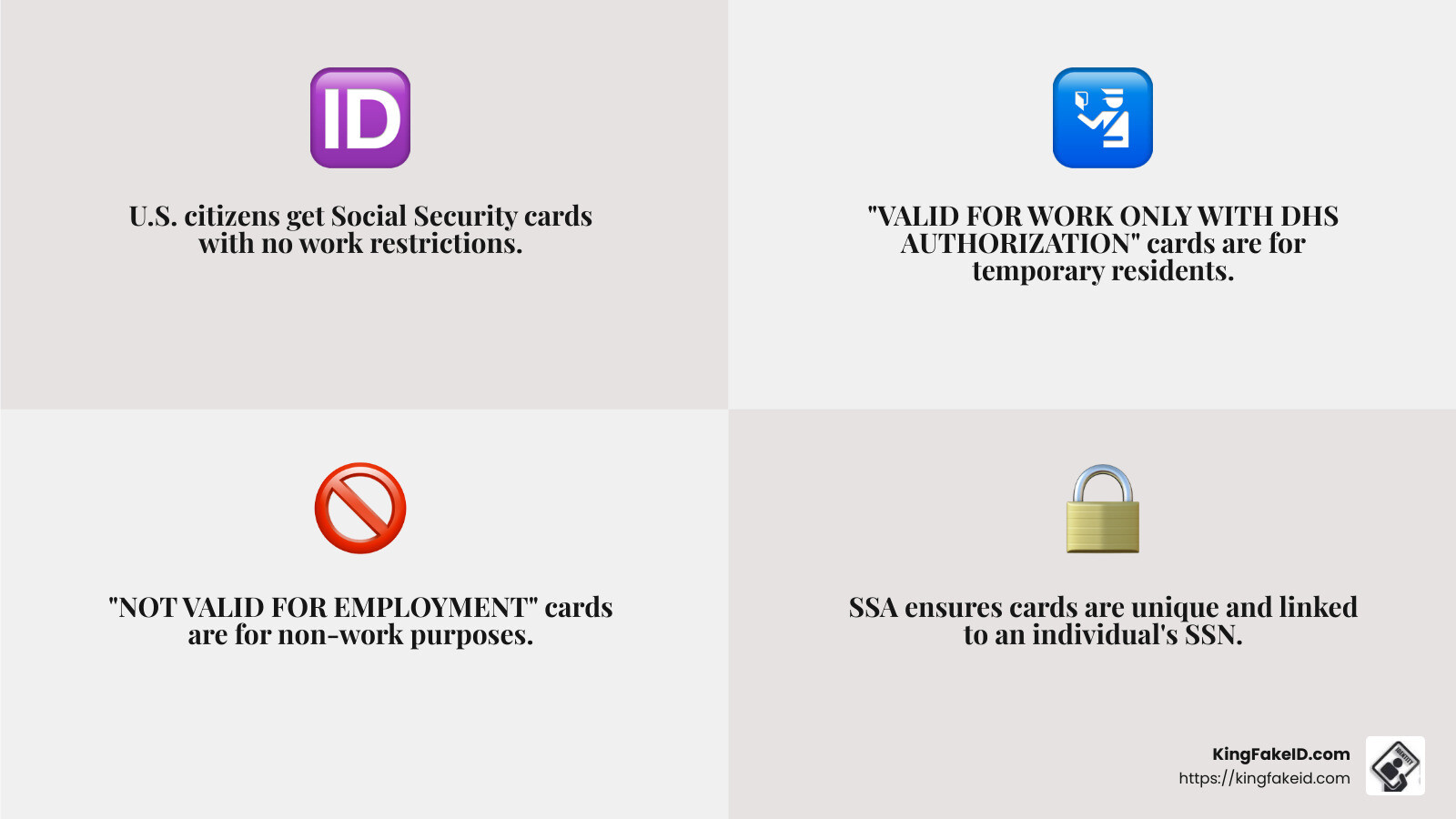 ID

U.S. citizens get Social Security cards with no work restrictions.

"VALID FOR WORK ONLY WITH DHS AUTHORIZATION" cards are for temporary residents.

"NOT VALID FOR EMPLOYMENT" cards are for non-work purposes.

SSA ensures cards are unique and linked to an individual's SSN.

KingFakeID.com
https://kingfakeid.com