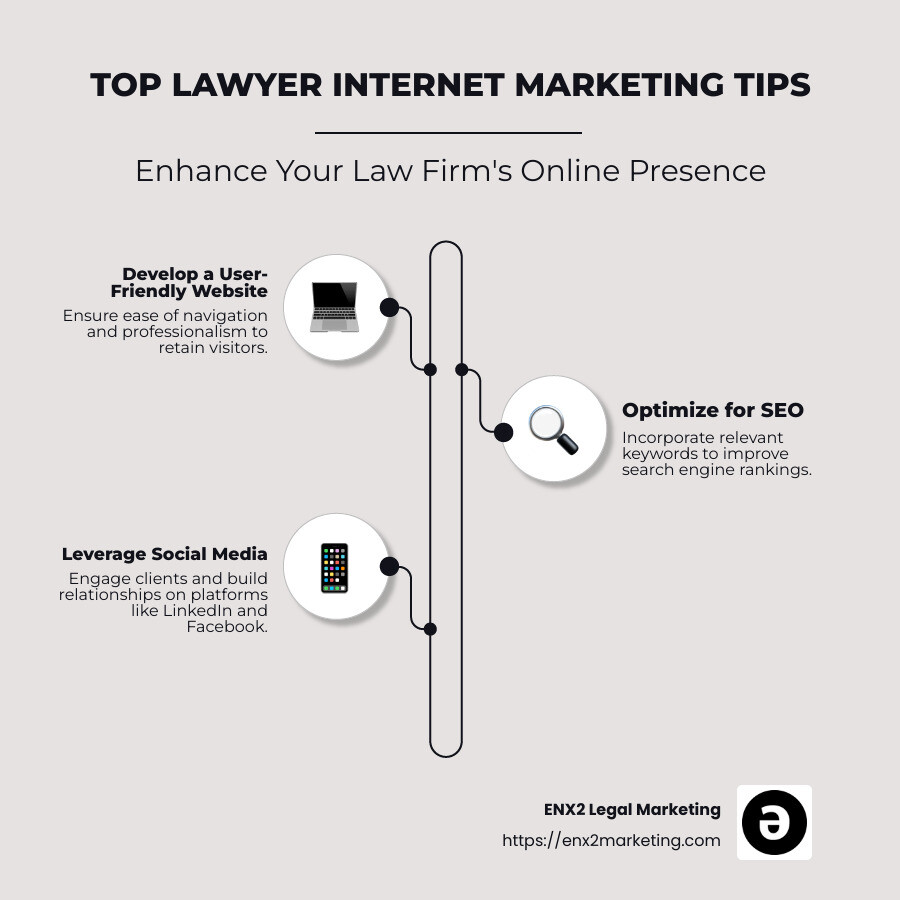 TOP LAWYER INTERNET MARKETING TIPS

Enhance Your Law Firm's Online Presence

Develop a User-Friendly Website
Ensure ease of navigation and professionalism to retain visitors.

Optimize for SEO
Incorporate relevant keywords to improve search engine rankings.

Leverage Social Media
Engage clients and build relationships on platforms like LinkedIn and Facebook.

ENX2 Legal Marketing
https://enx2marketing.com