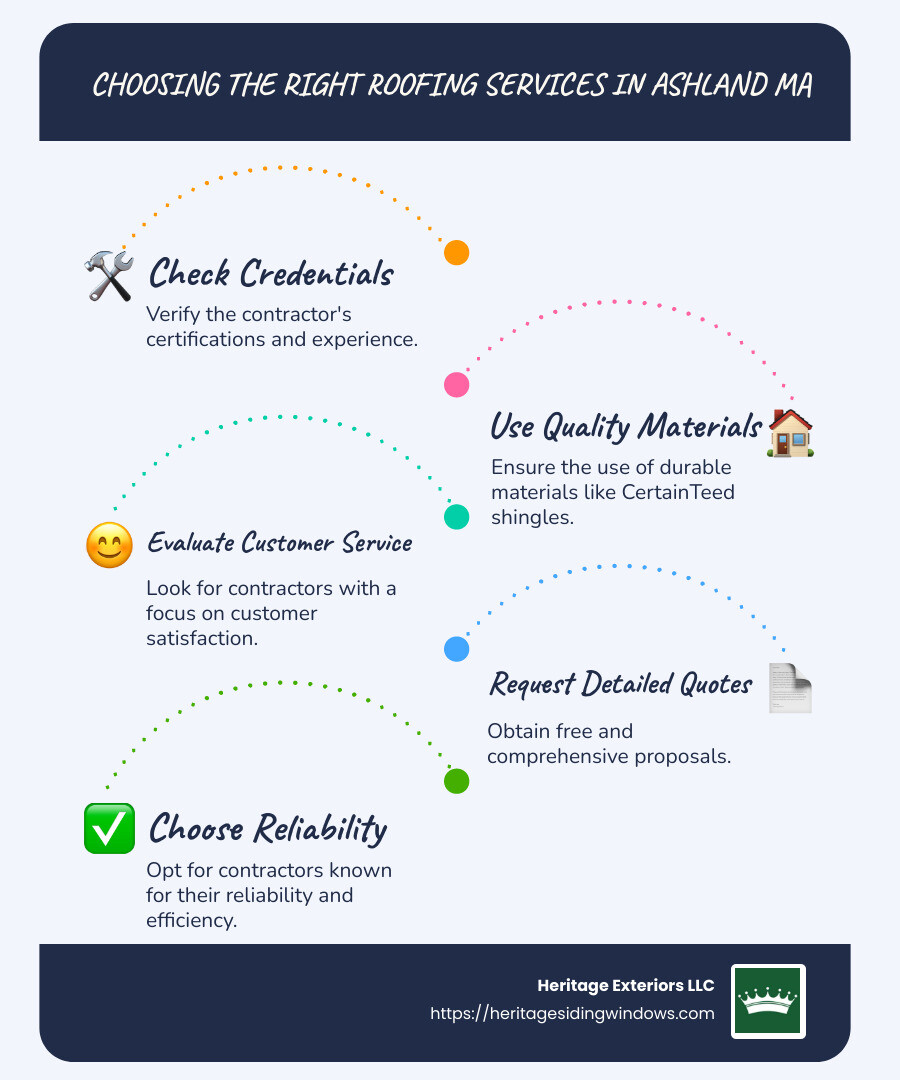 CHOOSING THE RIGHT ROOFING SERVICES IN ASHLAND MA

Check Credentials
Verify the contractor's certifications and experience.

Use Quality Materials
Ensure the use of durable materials like CertainTeed shingles.

Evaluate Customer Service
Look for contractors with a focus on customer satisfaction.

Request Detailed Quotes
Obtain free and comprehensive proposals.

Choose Reliability
Opt for contractors known for their reliability and efficiency.

Heritage Exteriors LLC
https://heritagesidingwindows.com