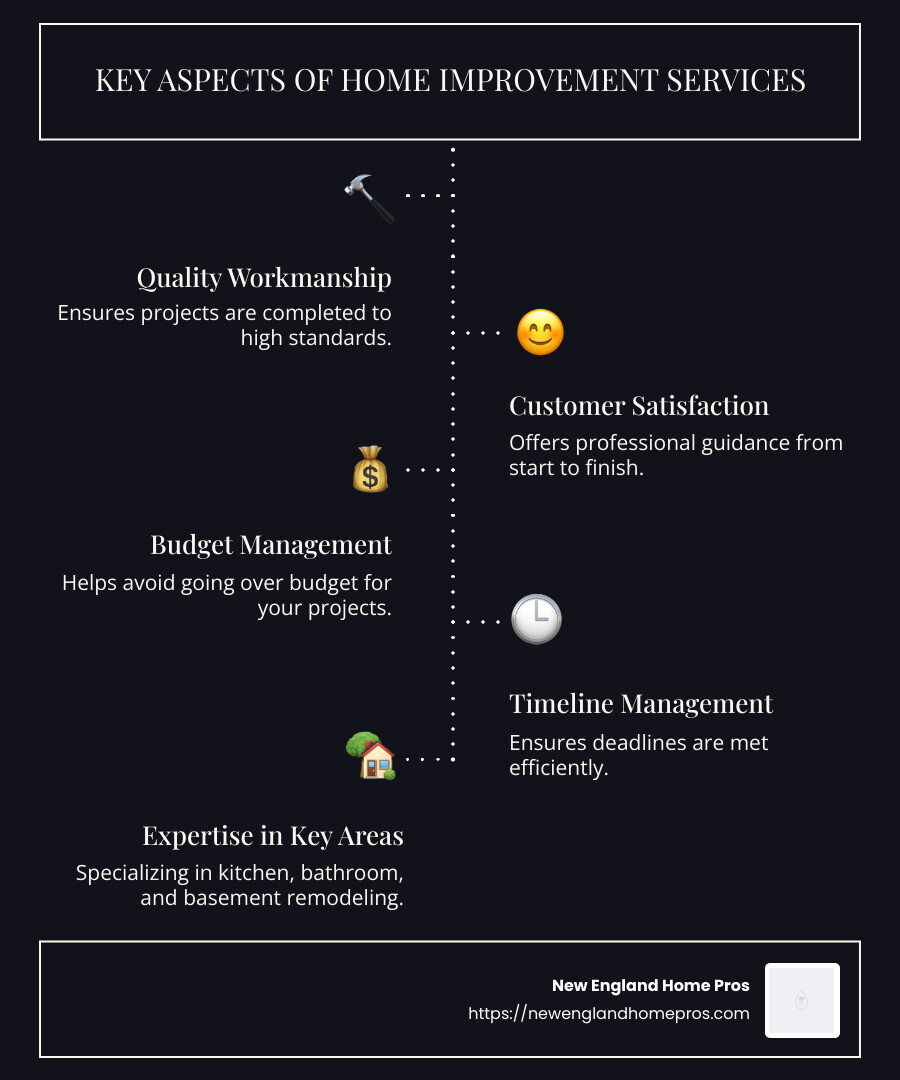 KEY ASPECTS OF HOME IMPROVEMENT SERVICES

Quality Workmanship
Ensures projects are completed to high standards.

Customer Satisfaction
Offers professional guidance from start to finish.

Budget Management
Helps avoid going over budget for your projects.

Timeline Management
Ensures deadlines are met efficiently.

Expertise in Key Areas
Specializing in kitchen, bathroom, and basement remodeling.

New England Home Pros
https://newenglandhomepros.com