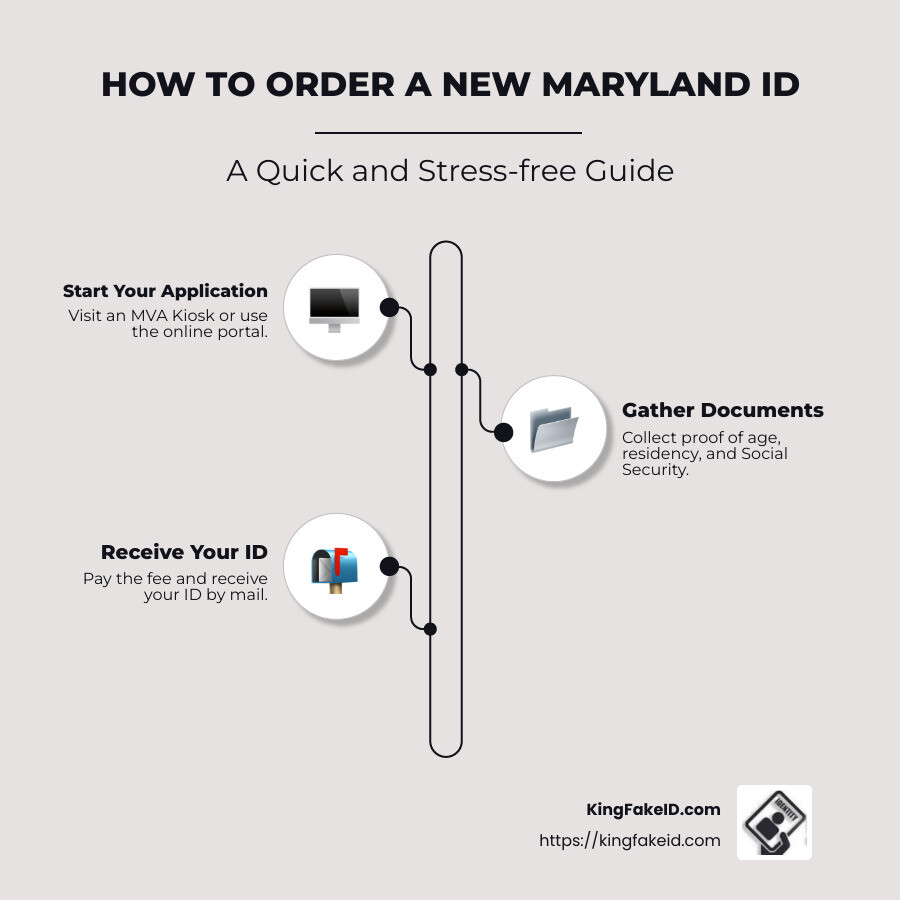 HOW TO ORDER A NEW MARYLAND ID

A Quick and Stress-free Guide

Start Your Application
Visit an MVA Kiosk or use the online portal.

Gather Documents
Collect proof of age, residency, and Social Security.

Receive Your ID
Pay the fee and receive your ID by mail.

KingFakeID.com
https://kingfakeid.com

IDENTITY