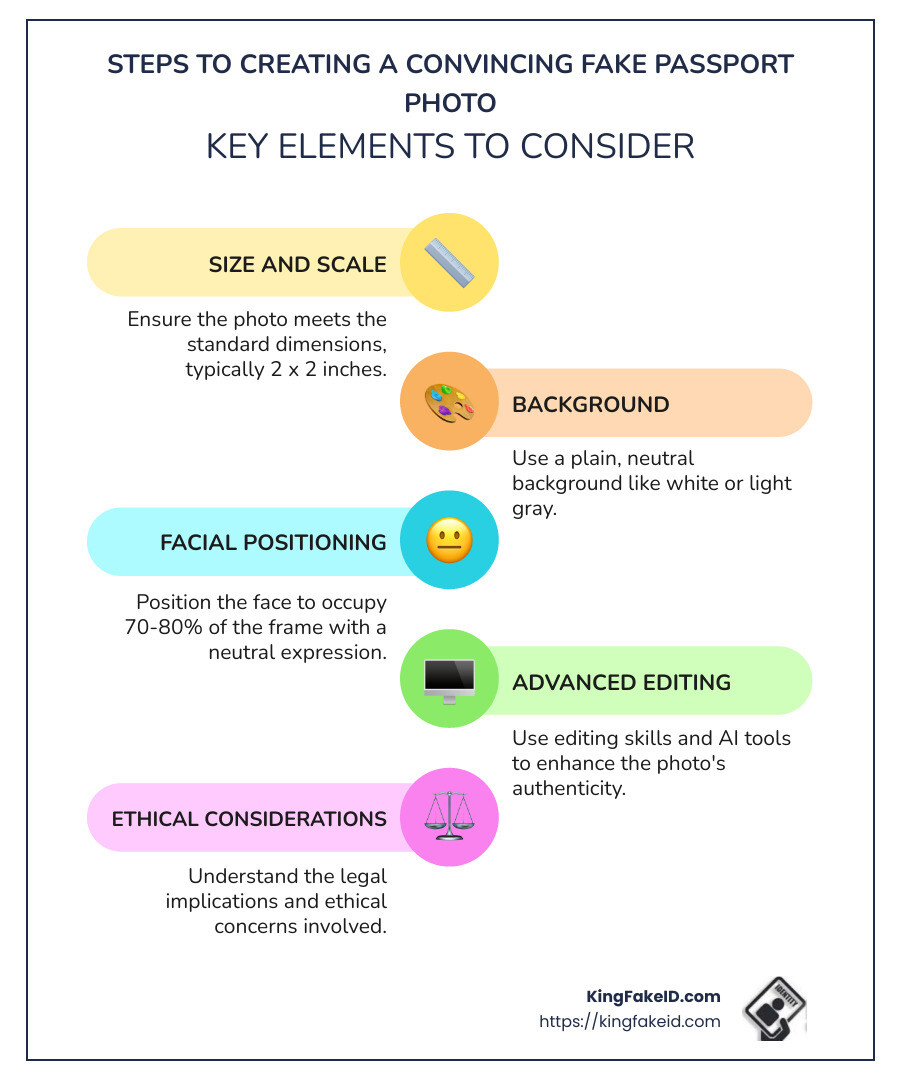 STEPS TO CREATING A CONVINCING FAKE PASSPORT PHOTO

KEY ELEMENTS TO CONSIDER

SIZE AND SCALE

Ensure the photo meets the standard dimensions, typically 2 x 2 inches.

BACKGROUND

Use a plain, neutral background like white or light gray.

FACIAL POSITIONING

Position the face to occupy 70-80% of the frame with a neutral expression.

ADVANCED EDITING

Use editing skills and AI tools to enhance the photo's authenticity.

ETHICAL CONSIDERATIONS

Understand the legal implications and ethical concerns involved.

KingFakeID.com
https://kingfakeid.com

IDENTITY