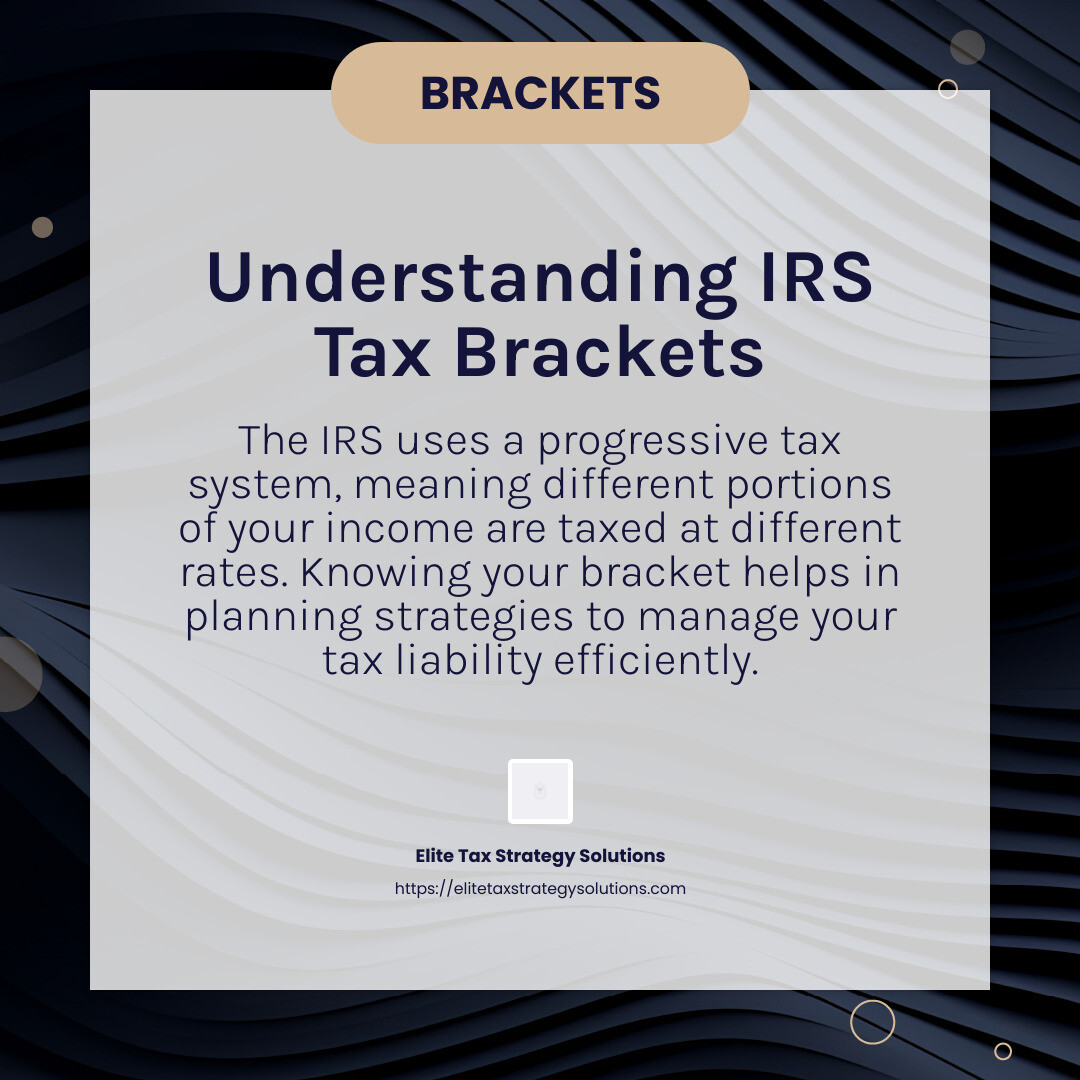 BRACKETS

Understanding IRS Tax Brackets

The IRS uses a progressive tax system, meaning different portions of your income are taxed at different rates. Knowing your bracket helps in planning strategies to manage your tax liability efficiently.

Elite Tax Strategy Solutions
https://elitetaxstrategysolutions.com