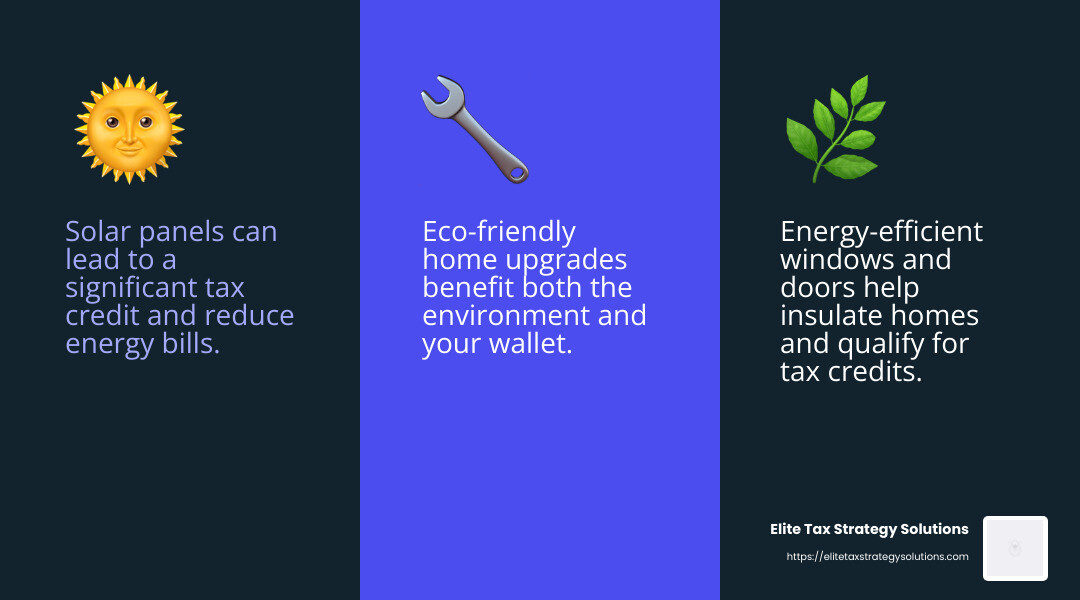 Solar panels can lead to a significant tax credit and reduce energy bills.

Eco-friendly home upgrades benefit both the environment and your wallet.

Energy-efficient windows and doors help insulate homes and qualify for tax credits.

Elite Tax Strategy Solutions
https://elitetaxstrategysolutions.com