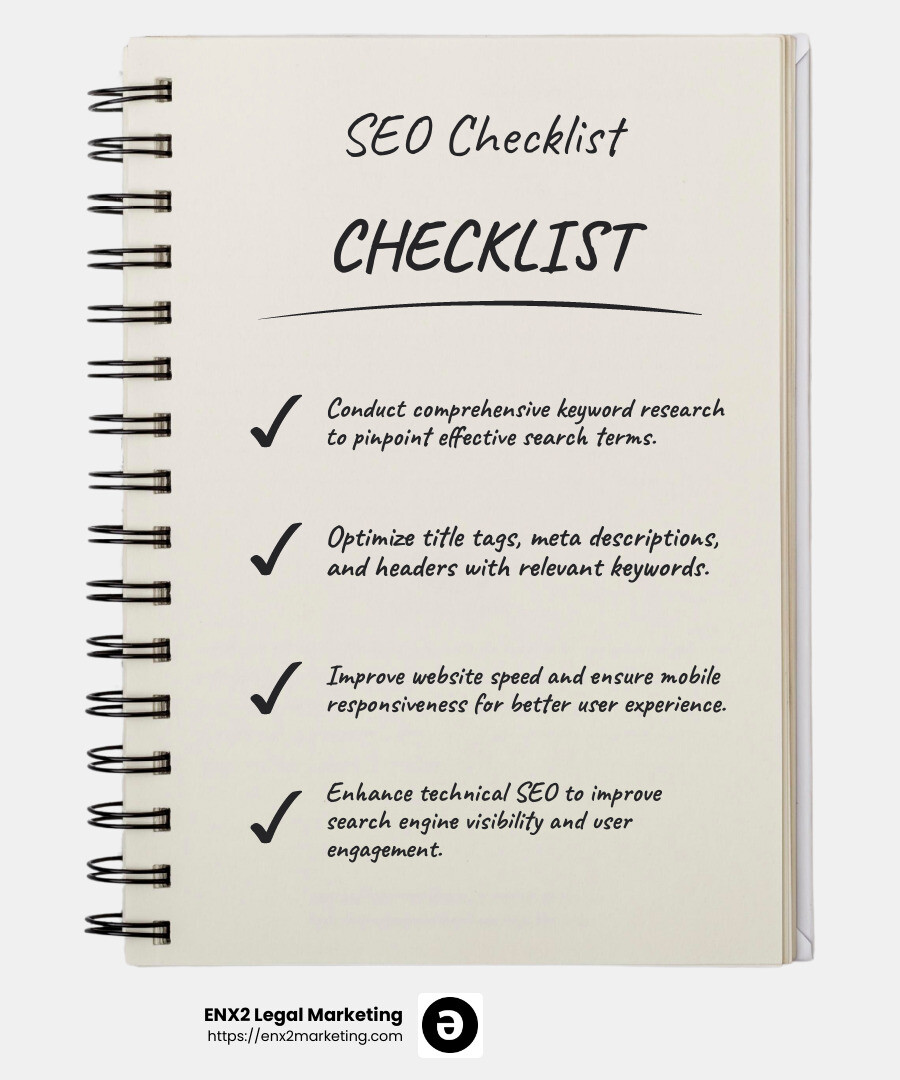 SEO Checklist

CHECKLIST

✓ Conduct comprehensive keyword research to pinpoint effective search terms.

✓ Optimize title tags, meta descriptions, and headers with relevant keywords.

✓ Improve website speed and ensure mobile responsiveness for better user experience.

✓ Enhance technical SEO to improve search engine visibility and user engagement.

ENX2 Legal Marketing
https://enx2marketing.com