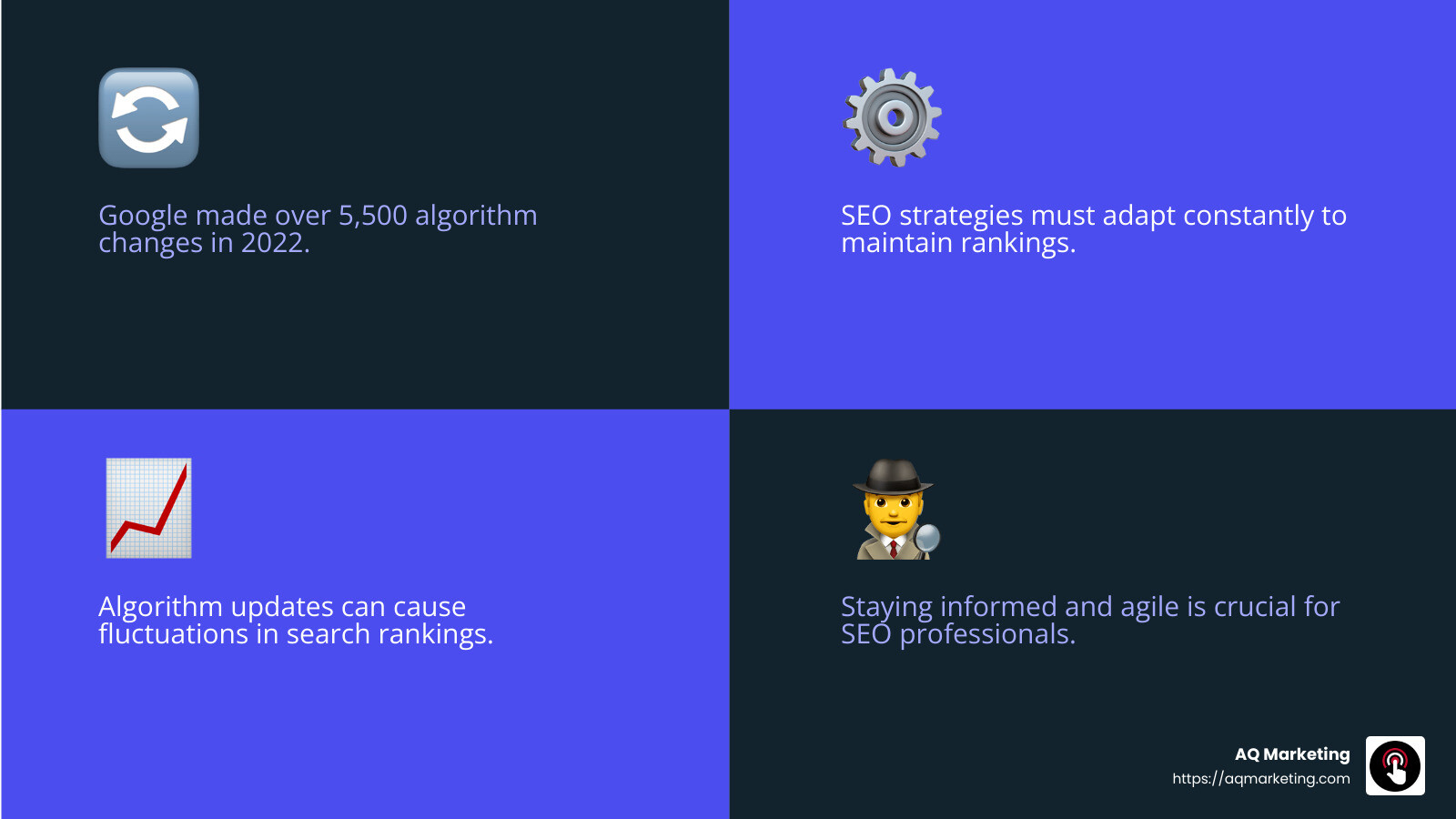 Google made over 5,500 algorithm changes in 2022.

SEO strategies must adapt constantly to maintain rankings.

Algorithm updates can cause fluctuations in search rankings.

Staying informed and agile is crucial for SEO professionals.

AQ Marketing
https://aqmarketing.com