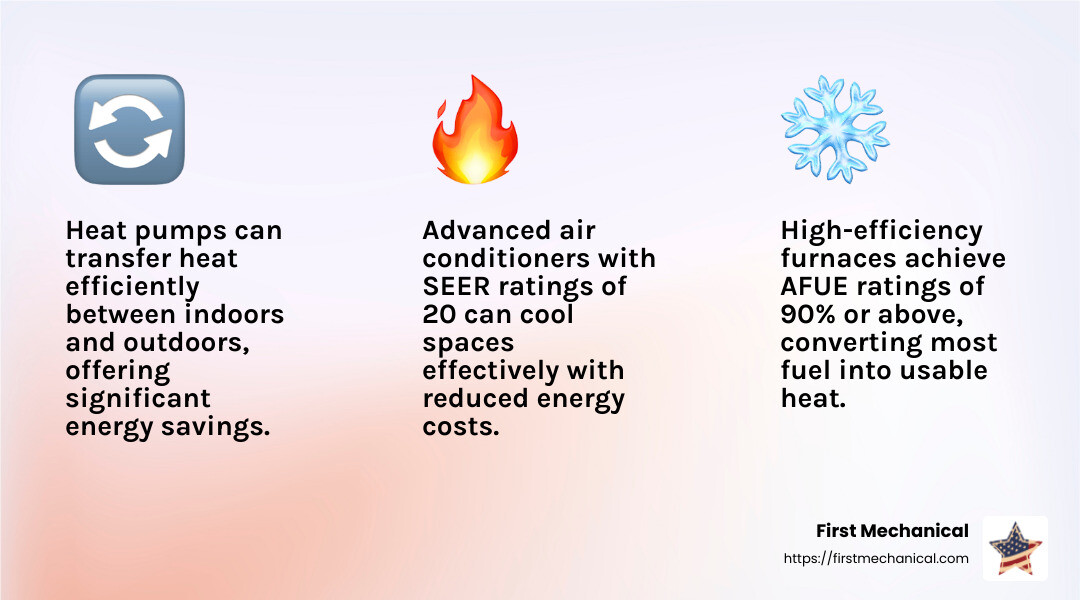 Heat pumps can transfer heat efficiently between indoors and outdoors, offering significant energy savings.

Advanced air conditioners with SEER ratings of 20 can cool spaces effectively with reduced energy costs.

High-efficiency furnaces achieve AFUE ratings of 90% or above, converting most fuel into usable heat.

First Mechanical
https://firstmechanical.com