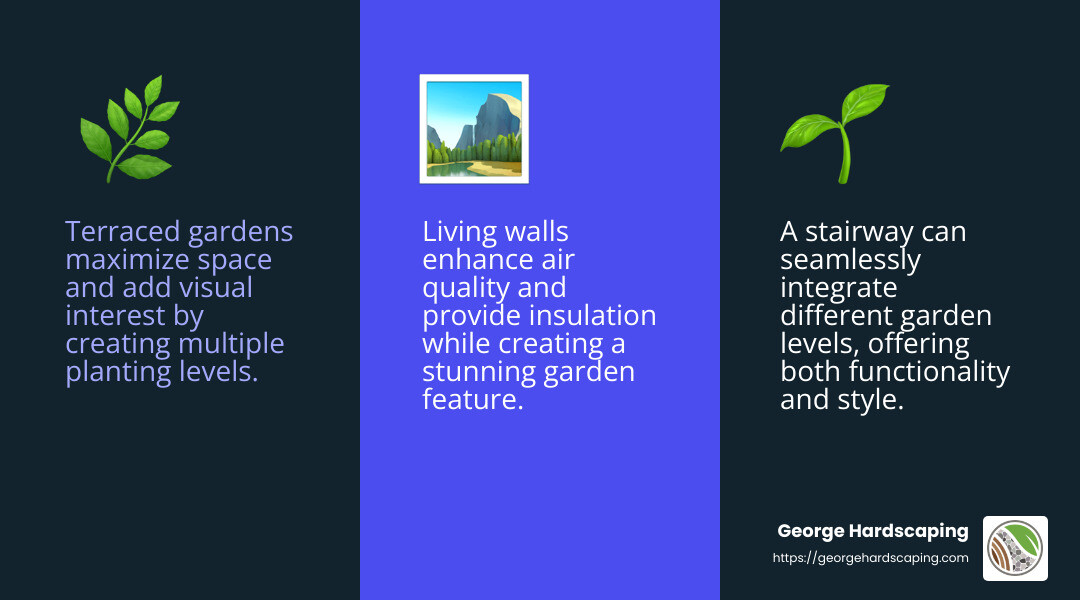 Terraced gardens maximize space and add visual interest by creating multiple planting levels.

Living walls enhance air quality and provide insulation while creating a stunning garden feature.

A stairway can seamlessly integrate different garden levels, offering both functionality and style.

George Hardscaping
https://georgehardscaping.com