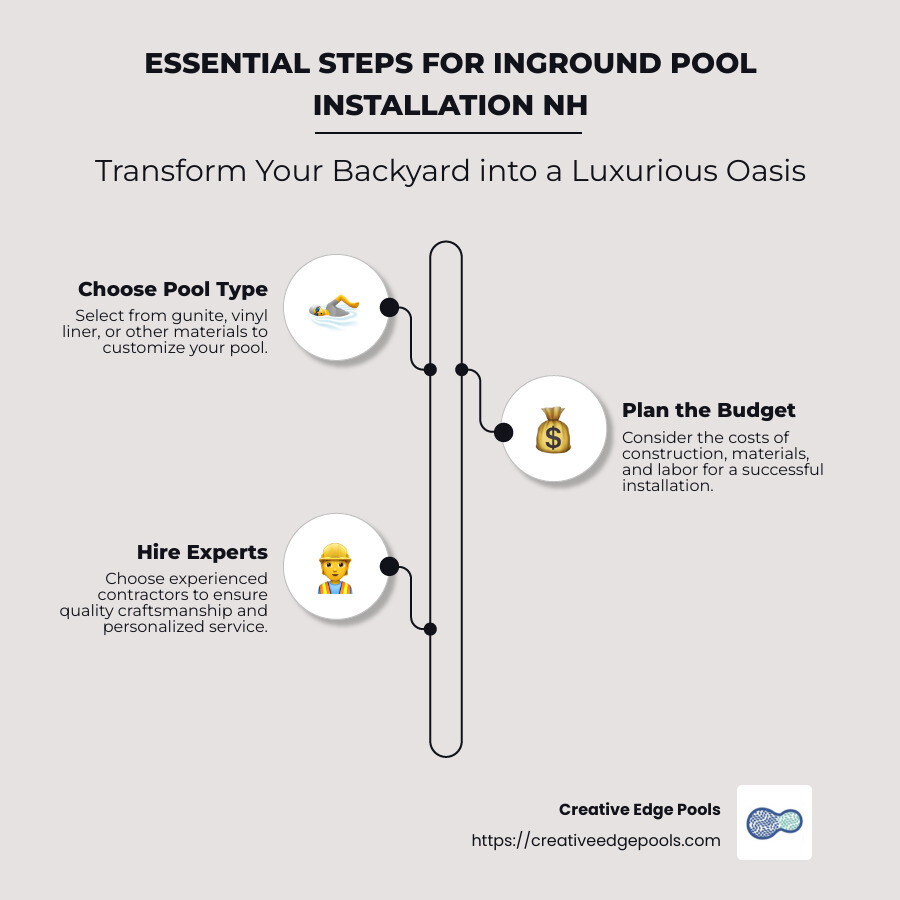 ESSENTIAL STEPS FOR INGROUND POOL INSTALLATION NH

Transform Your Backyard into a Luxurious Oasis

Choose Pool Type
Select from gunite, vinyl liner, or other materials to customize your pool.

Plan the Budget
Consider the costs of construction, materials, and labor for a successful installation.

Hire Experts
Choose experienced contractors to ensure quality craftsmanship and personalized service.

Creative Edge Pools
https://creativeedgepools.com