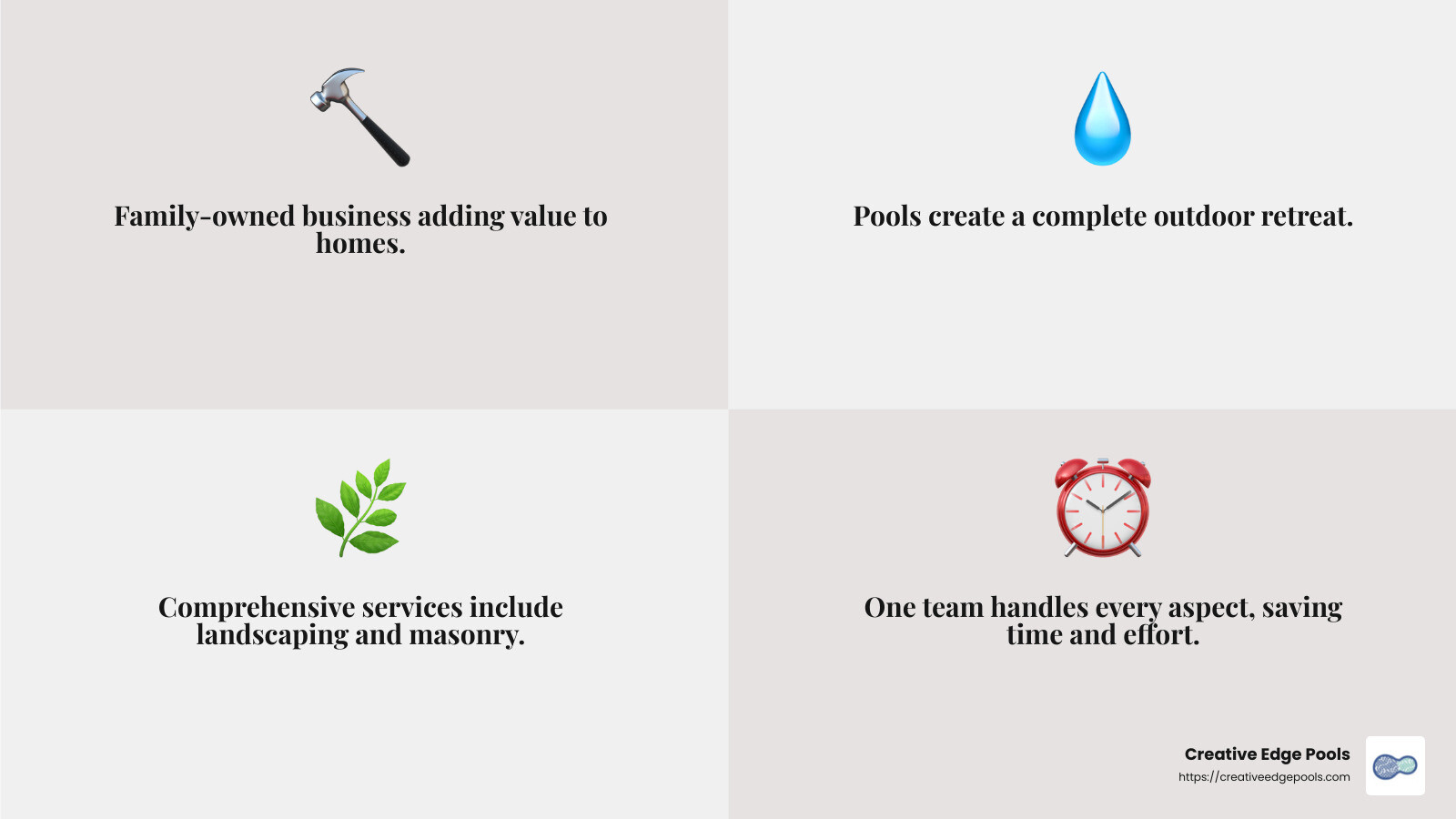 Family-owned business adding value to homes.

Pools create a complete outdoor retreat.

Comprehensive services include landscaping and masonry.

One team handles every aspect, saving time and effort.

Creative Edge Pools
https://creativeedgepools.com