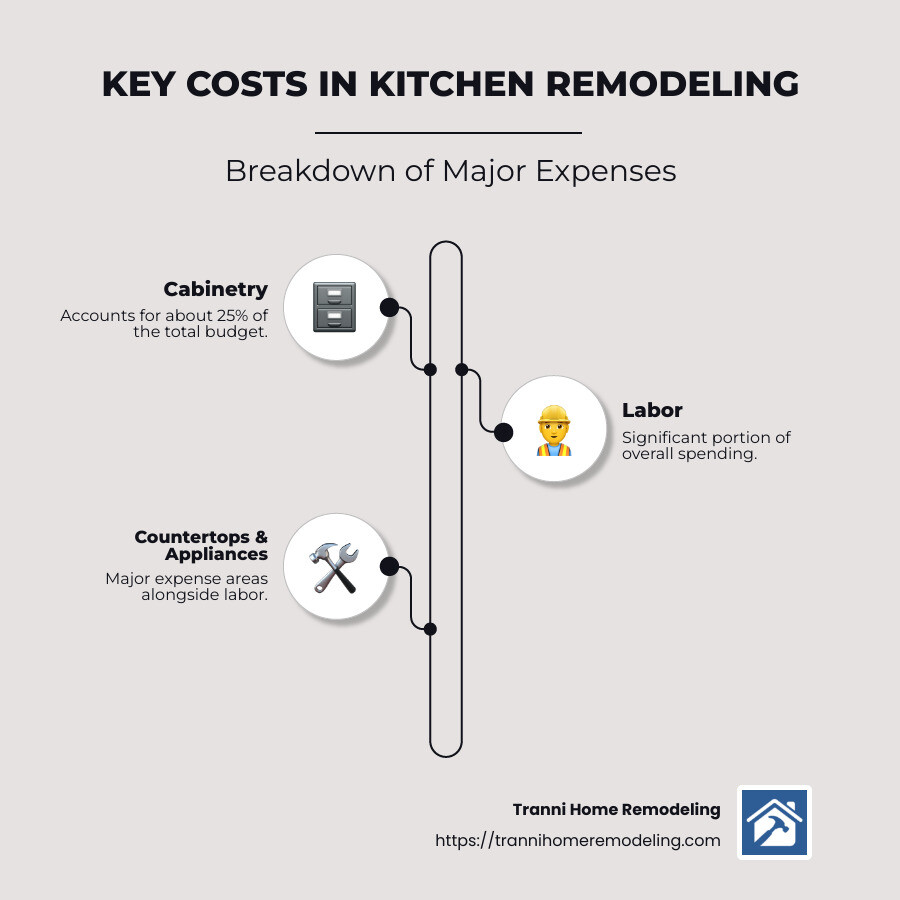 KEY COSTS IN KITCHEN REMODELING

Breakdown of Major Expenses

Cabinetry
Accounts for about 25% of the total budget.

Labor
Significant portion of overall spending.

Countertops & Appliances
Major expense areas alongside labor.

Tranni Home Remodeling
https://trannihomeremodeling.com