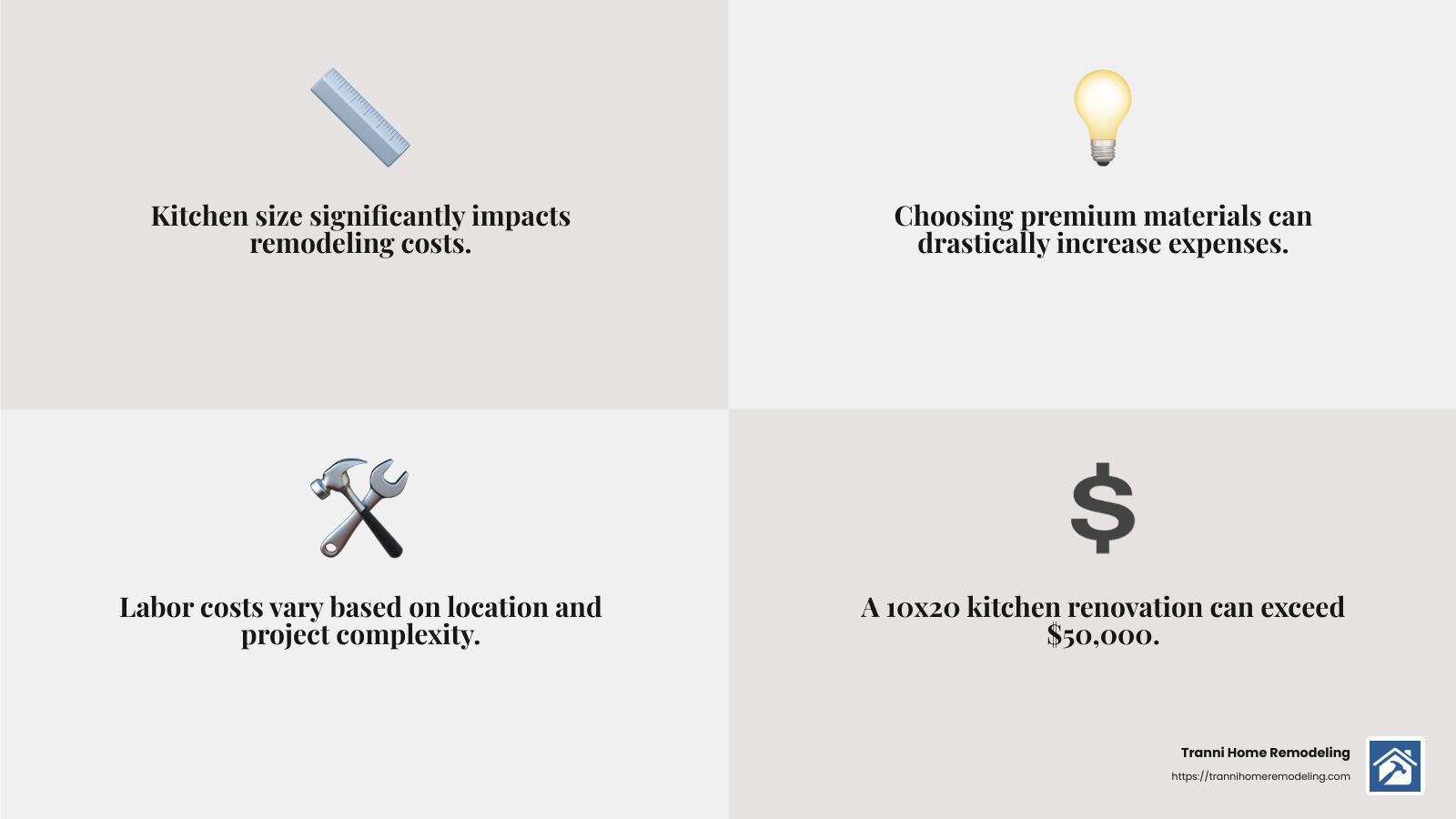 Kitchen size significantly impacts remodeling costs.

Choosing premium materials can drastically increase expenses.

Labor costs vary based on location and project complexity.

A 10x20 kitchen renovation can exceed $50,000.

Tranni Home Remodeling
https://trannihomeremodeling.com