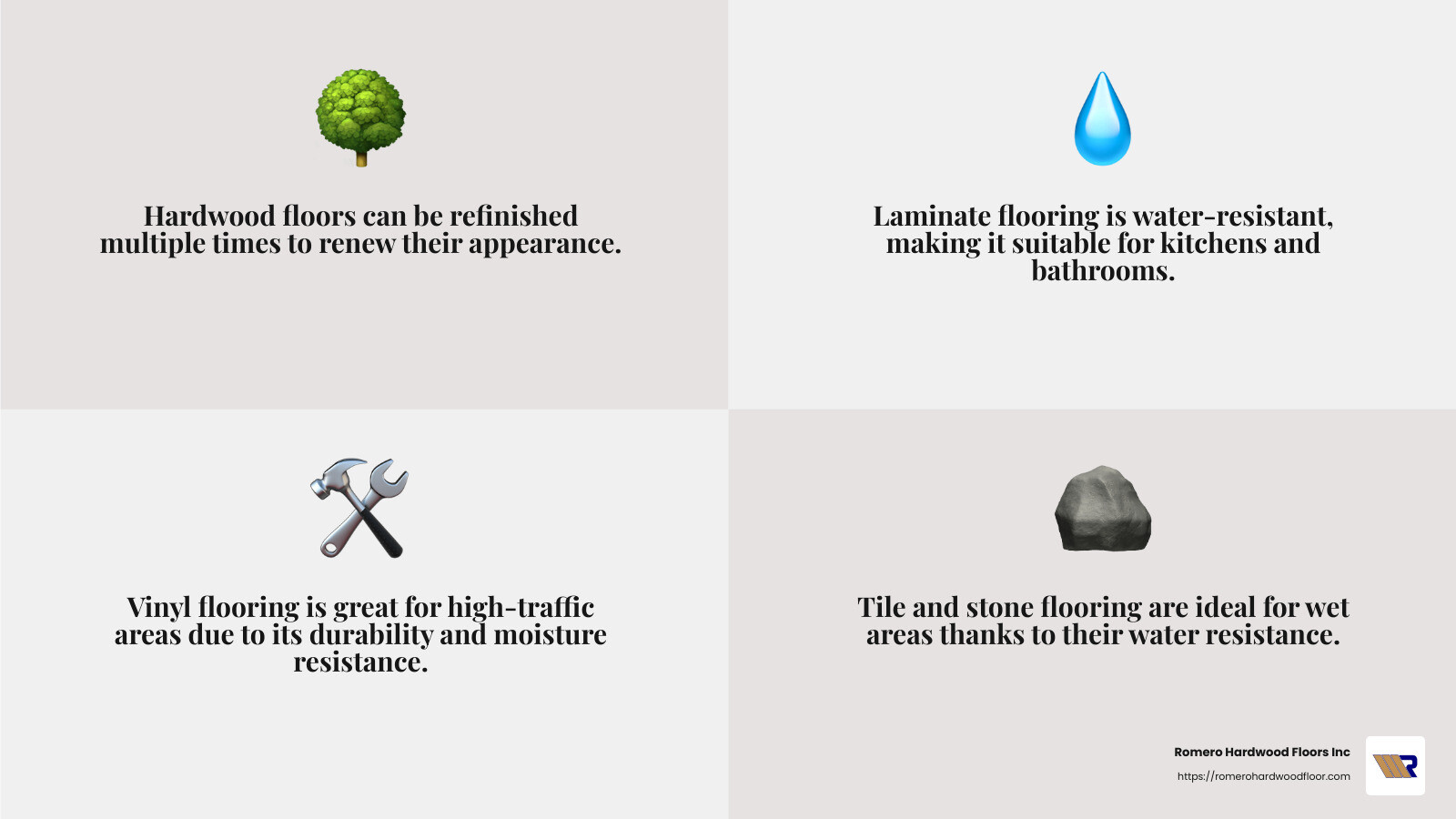 Hardwood floors can be refinished multiple times to renew their appearance.

Laminate flooring is water-resistant, making it suitable for kitchens and bathrooms.

Vinyl flooring is great for high-traffic areas due to its durability and moisture resistance.

Tile and stone flooring are ideal for wet areas thanks to their water resistance.

Romero Hardwood Floors Inc
https://romerohardwoodfloor.com