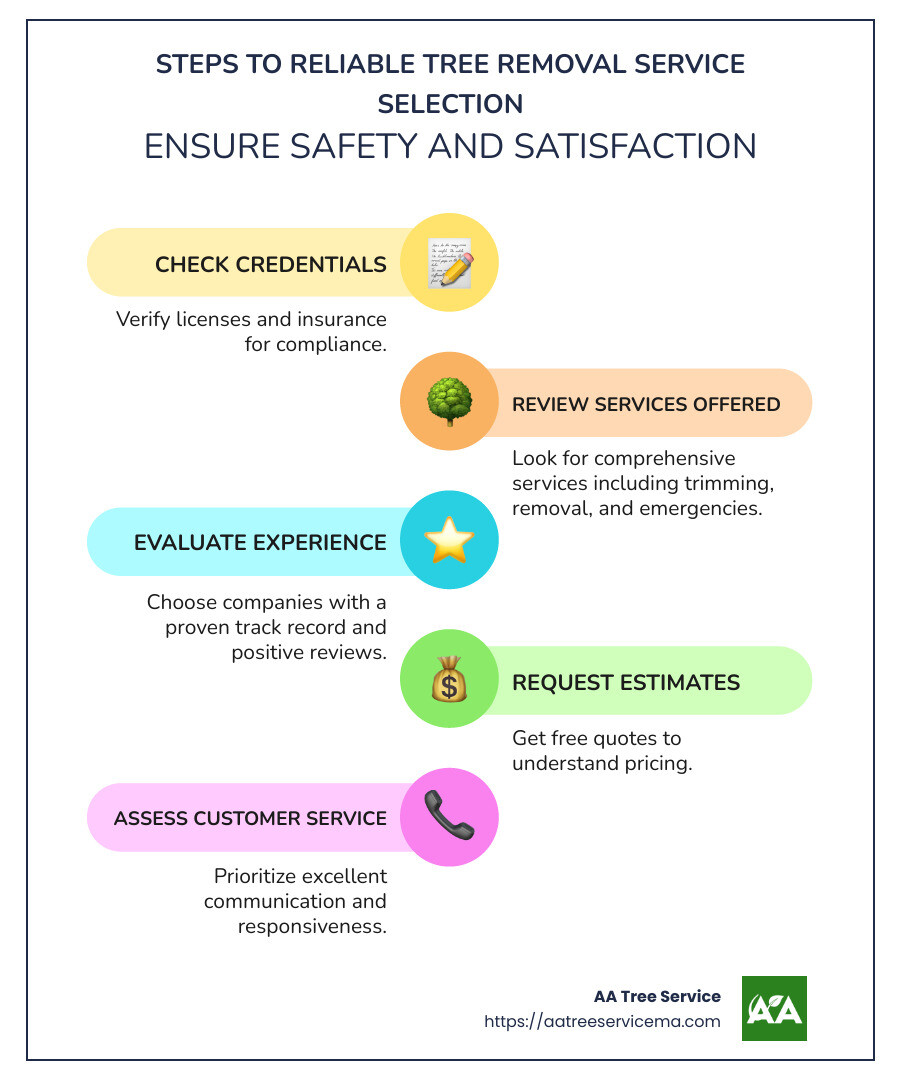 STEPS TO RELIABLE TREE REMOVAL SERVICE SELECTION
ENSURE SAFETY AND SATISFACTION

CHECK CREDENTIALS

Verify licenses and insurance for compliance.

REVIEW SERVICES OFFERED

Look for comprehensive services including trimming, removal, and emergencies.

EVALUATE EXPERIENCE

Choose companies with a proven track record and positive reviews.

REQUEST ESTIMATES

Get free quotes to understand pricing.

ASSESS CUSTOMER SERVICE

Prioritize excellent communication and responsiveness.

AA Tree Service
https://aatreeservicema.com

AA