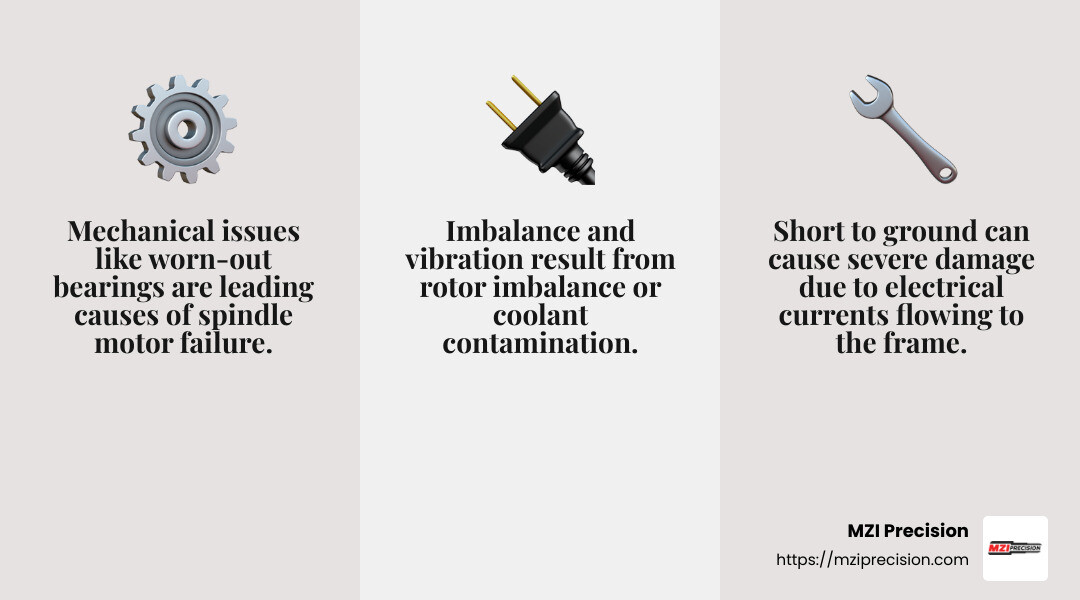 Mechanical issues like worn-out bearings are leading causes of spindle motor failure.

Imbalance and vibration result from rotor imbalance or coolant contamination.

Short to ground can cause severe damage due to electrical currents flowing to the frame.

MZI Precision
https://mziprecision.com

MZI PRECISION