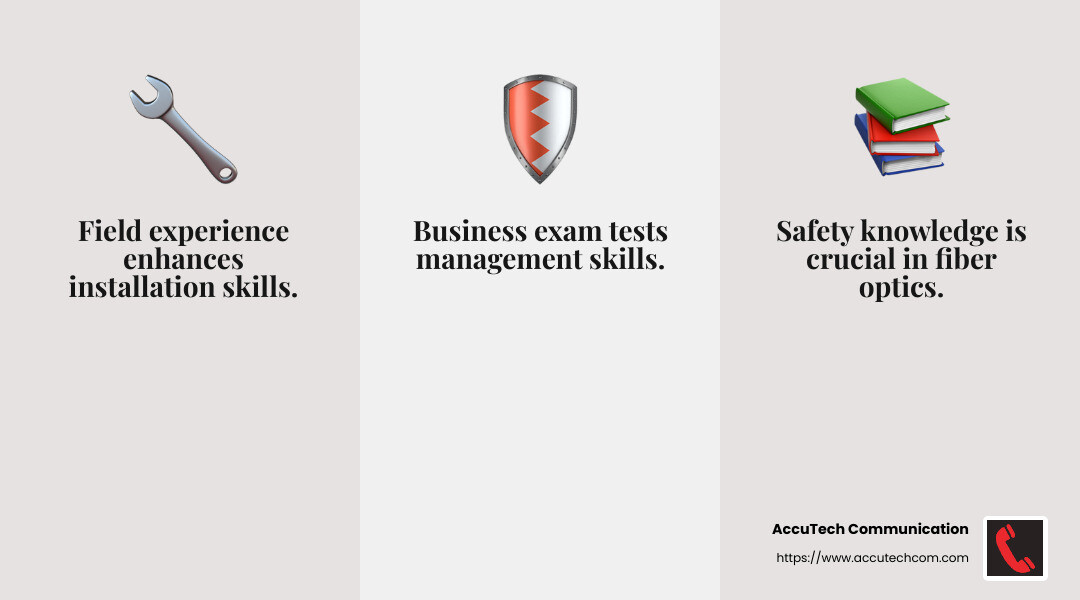 Field experience enhances installation skills.

Business exam tests management skills.

Safety knowledge is crucial in fiber optics.

AccuTech Communication
https://www.accutechcom.com