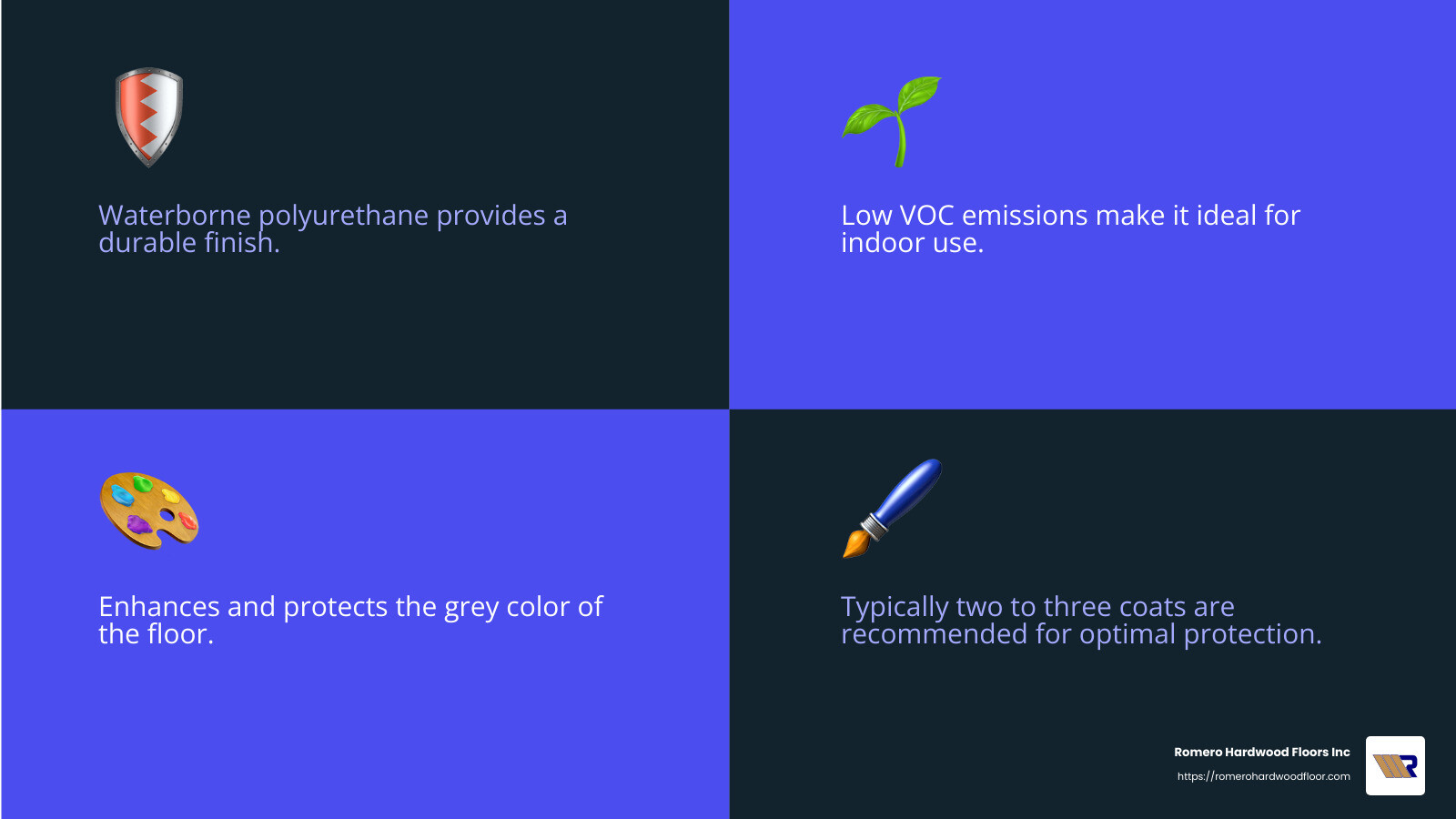 Waterborne polyurethane provides a durable finish.

Low VOC emissions make it ideal for indoor use.

Enhances and protects the grey color of the floor.

Typically two to three coats are recommended for optimal protection.

Romero Hardwood Floors Inc
https://romerohardwoodfloor.com