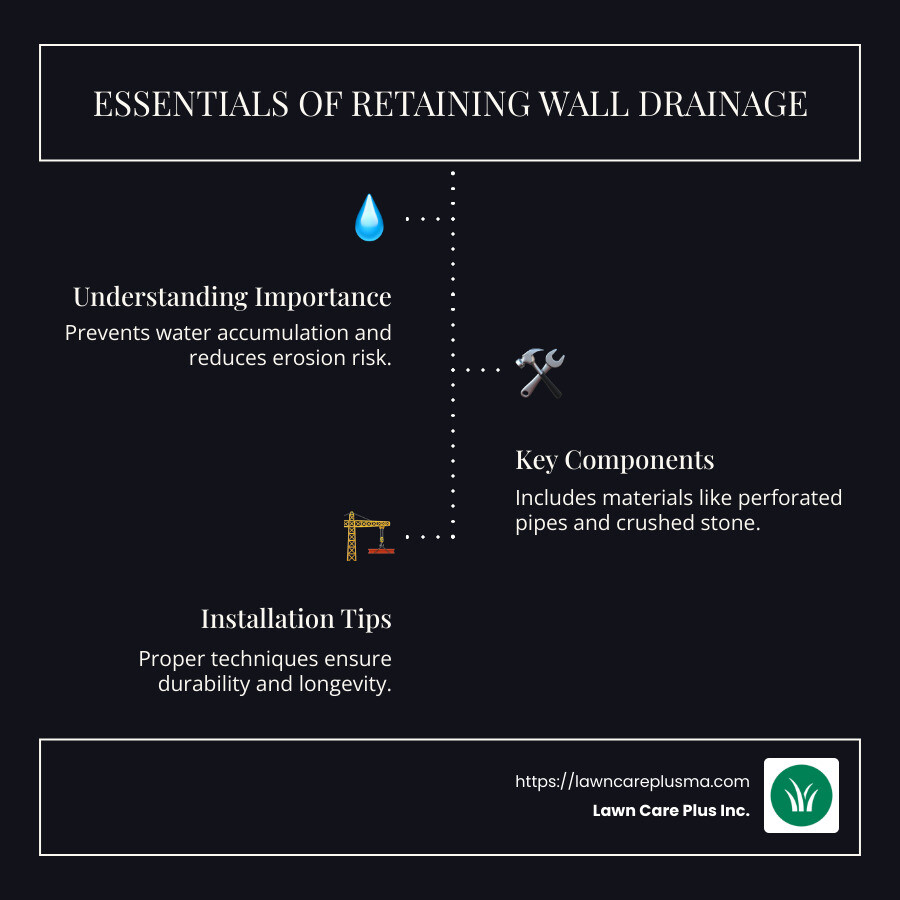 ESSENTIALS OF RETAINING WALL DRAINAGE

Understanding Importance
Prevents water accumulation and reduces erosion risk.

Key Components
Includes materials like perforated pipes and crushed stone.

Installation Tips
Proper techniques ensure durability and longevity.

https://lawncareplusma.com
Lawn Care Plus Inc.