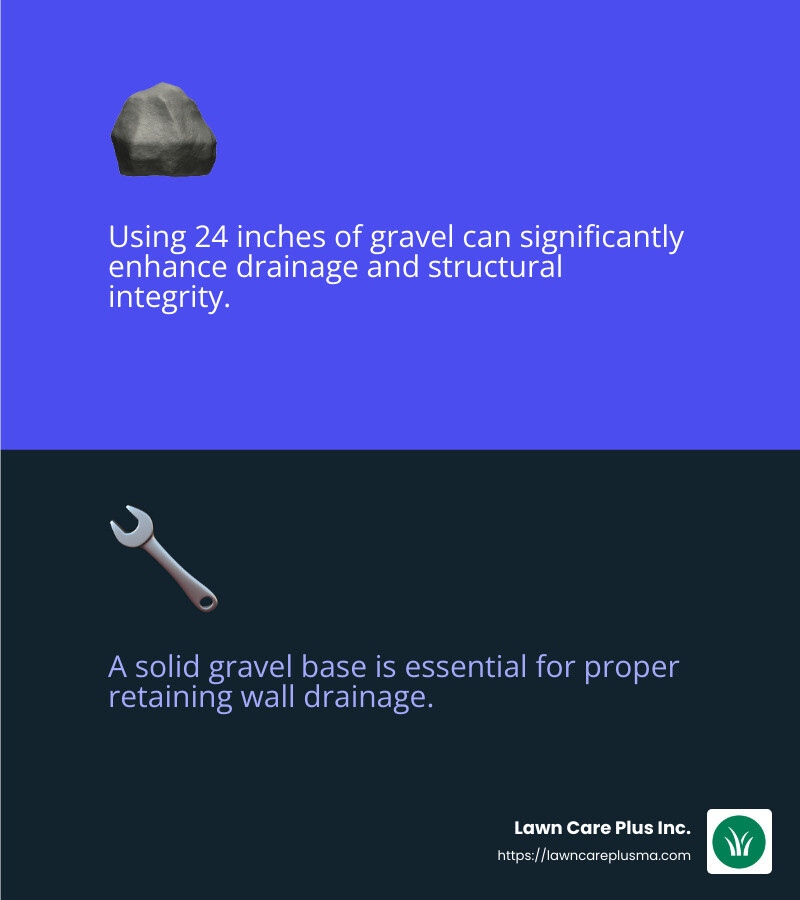 Using 24 inches of gravel can significantly enhance drainage and structural integrity.

A solid gravel base is essential for proper retaining wall drainage.

Lawn Care Plus Inc.
https://lawncareplusma.com