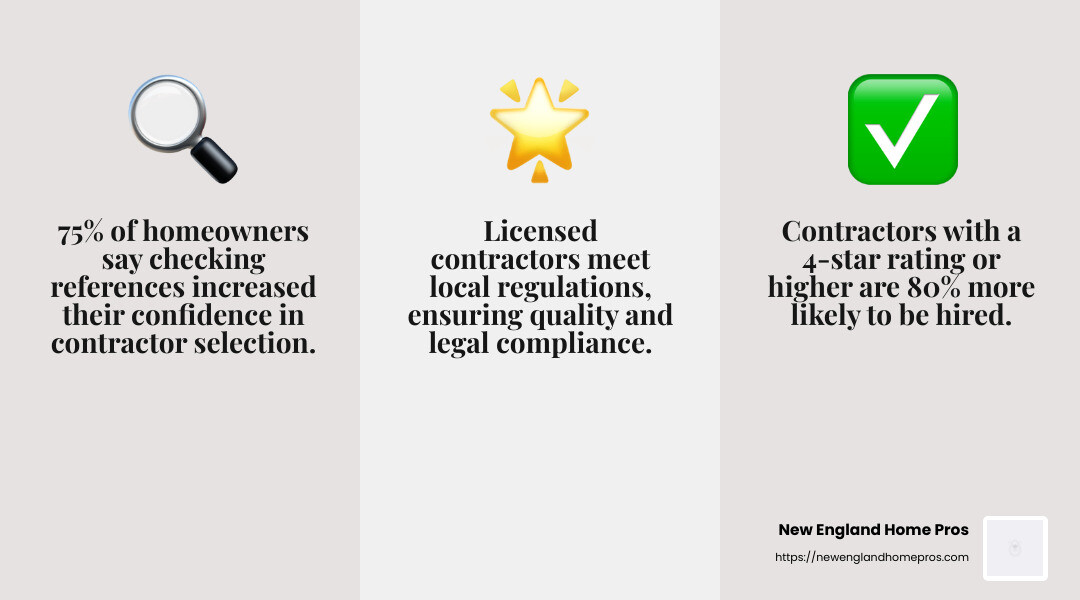 75% of homeowners say checking references increased their confidence in contractor selection.

Licensed contractors meet local regulations, ensuring quality and legal compliance.

Contractors with a 4-star rating or higher are 80% more likely to be hired.

New England Home Pros
https://newenglandhomepros.com