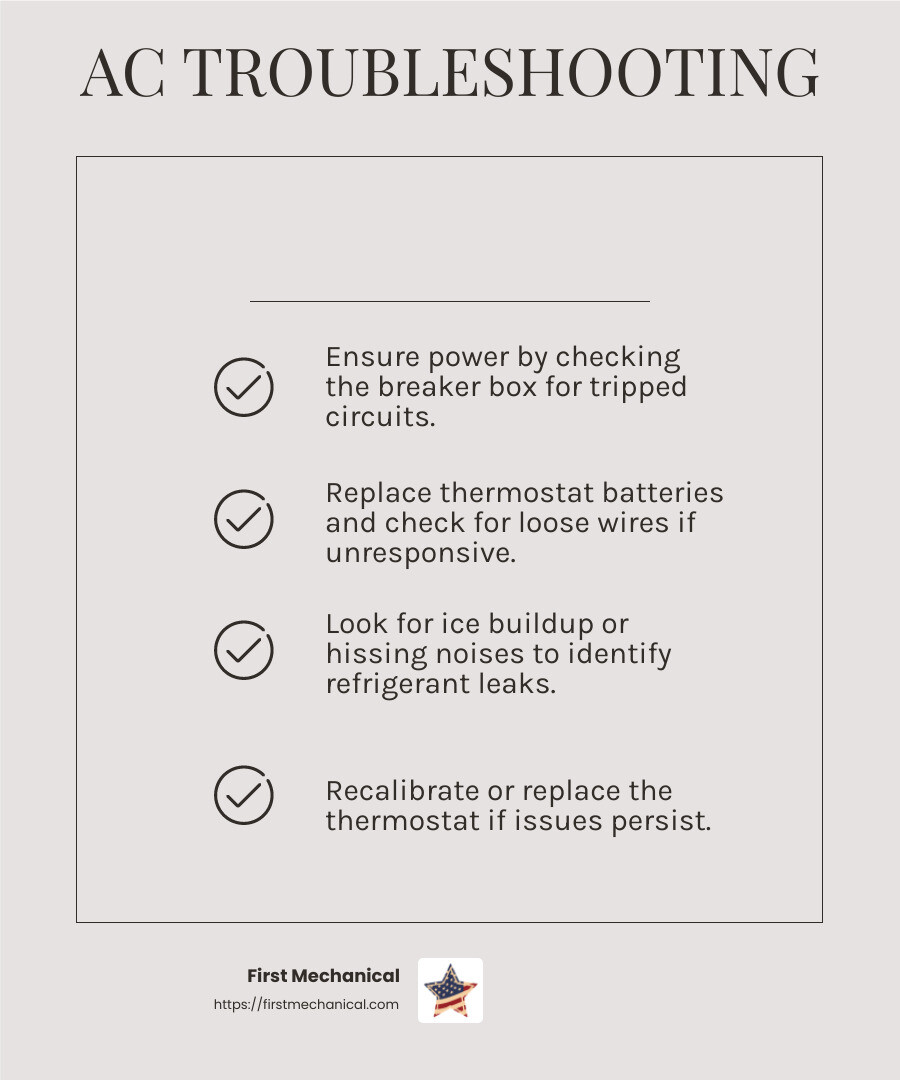 AC TROUBLESHOOTING

Ensure power by checking the breaker box for tripped circuits.

Replace thermostat batteries and check for loose wires if unresponsive.

Look for ice buildup or hissing noises to identify refrigerant leaks.

Recalibrate or replace the thermostat if issues persist.

First Mechanical
https://firstmechanical.com