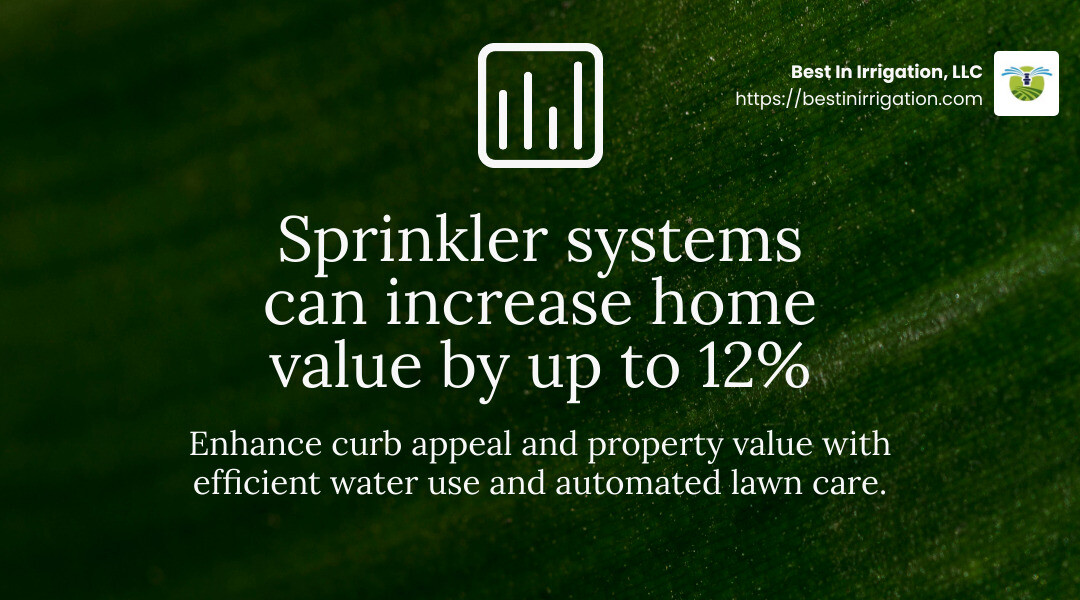 Best In Irrigation, LLC
https://bestinirrigation.com

Sprinkler systems can increase home value by up to 12%

Enhance curb appeal and property value with efficient water use and automated lawn care.