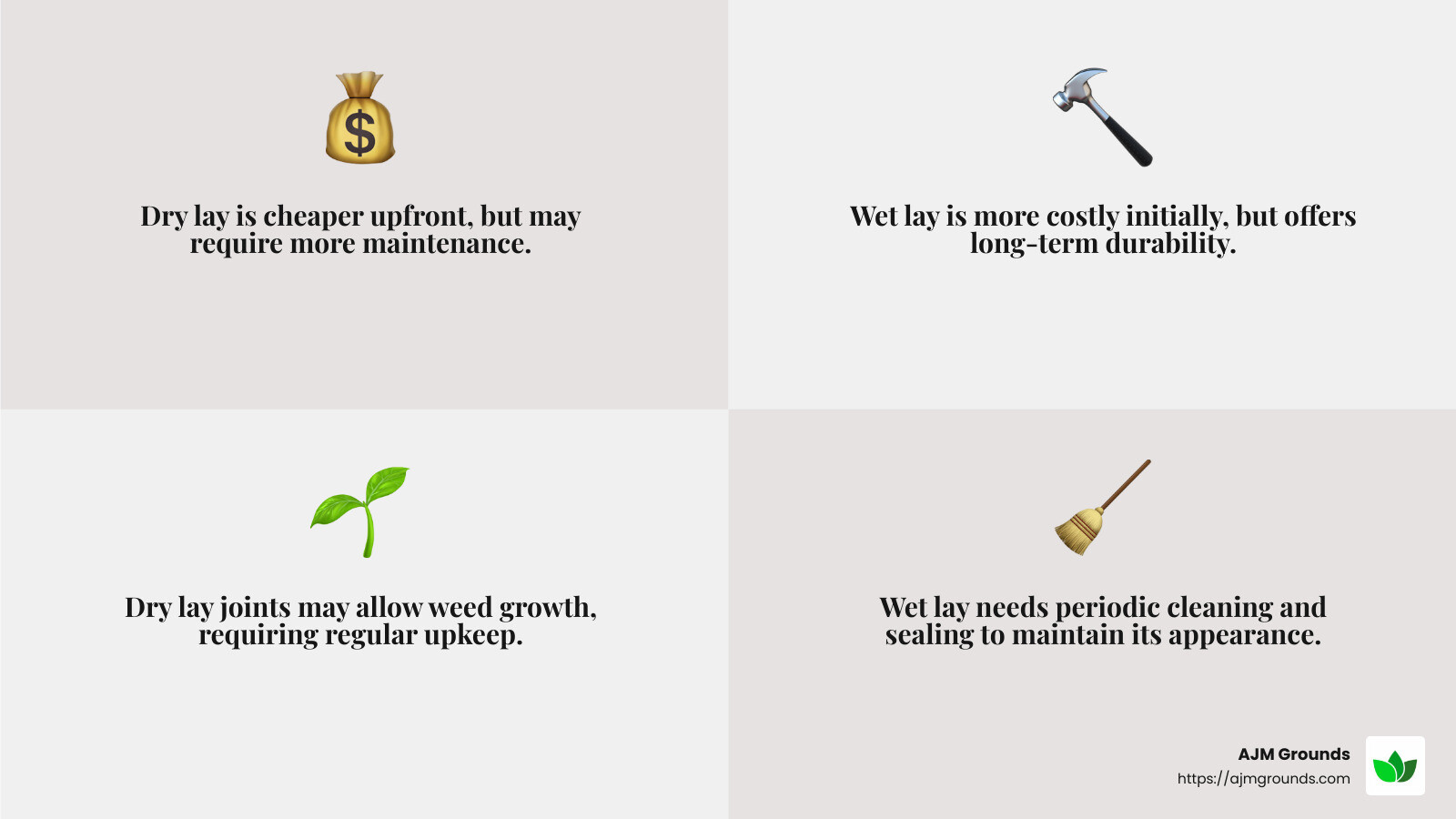 Dry lay is cheaper upfront, but may require more maintenance.

Wet lay is more costly initially, but offers long-term durability.

Dry lay joints may allow weed growth, requiring regular upkeep.

Wet lay needs periodic cleaning and sealing to maintain its appearance.

AJM Grounds
https://ajmgrounds.com