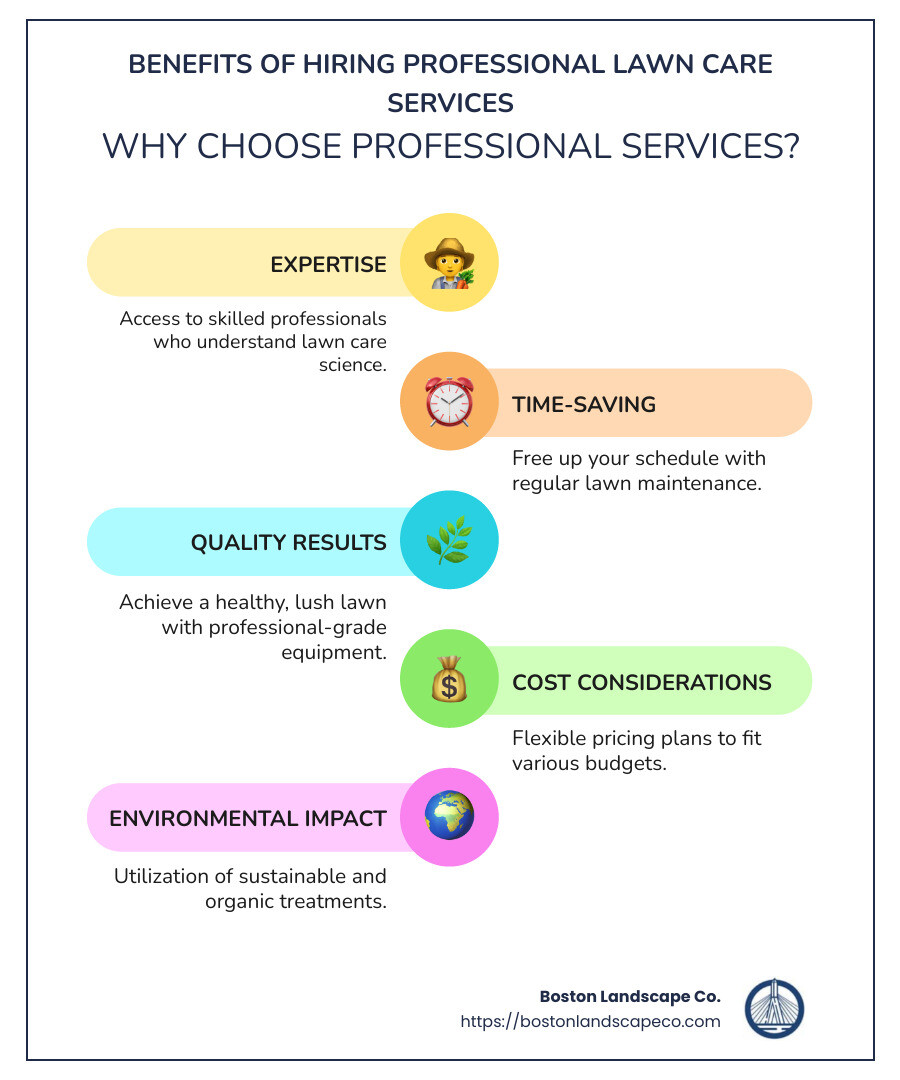 BENEFITS OF HIRING PROFESSIONAL LAWN CARE SERVICES

WHY CHOOSE PROFESSIONAL SERVICES?

EXPERTISE

Access to skilled professionals who understand lawn care science.

TIME-SAVING

Free up your schedule with regular lawn maintenance.

QUALITY RESULTS

Achieve a healthy, lush lawn with professional-grade equipment.

COST CONSIDERATIONS

Flexible pricing plans to fit various budgets.

ENVIRONMENTAL IMPACT

Utilization of sustainable and organic treatments.

Boston Landscape Co.
https://bostonlandscapeco.com