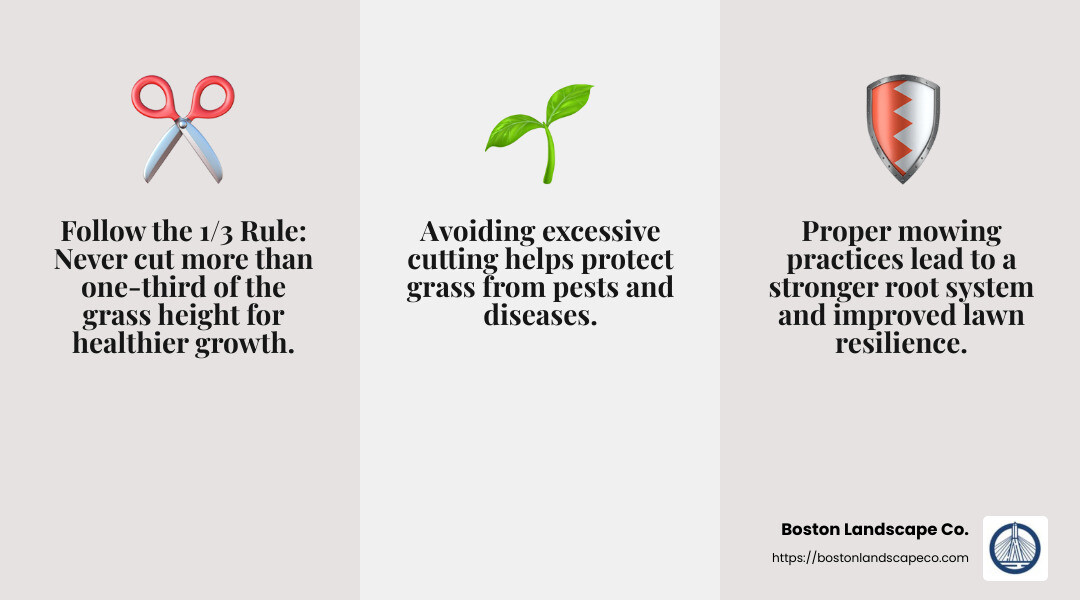 Follow the 1/3 Rule: Never cut more than one-third of the grass height for healthier growth.

Avoiding excessive cutting helps protect grass from pests and diseases.

Proper mowing practices lead to a stronger root system and improved lawn resilience.

Boston Landscape Co.
https://bostonlandscapeco.com