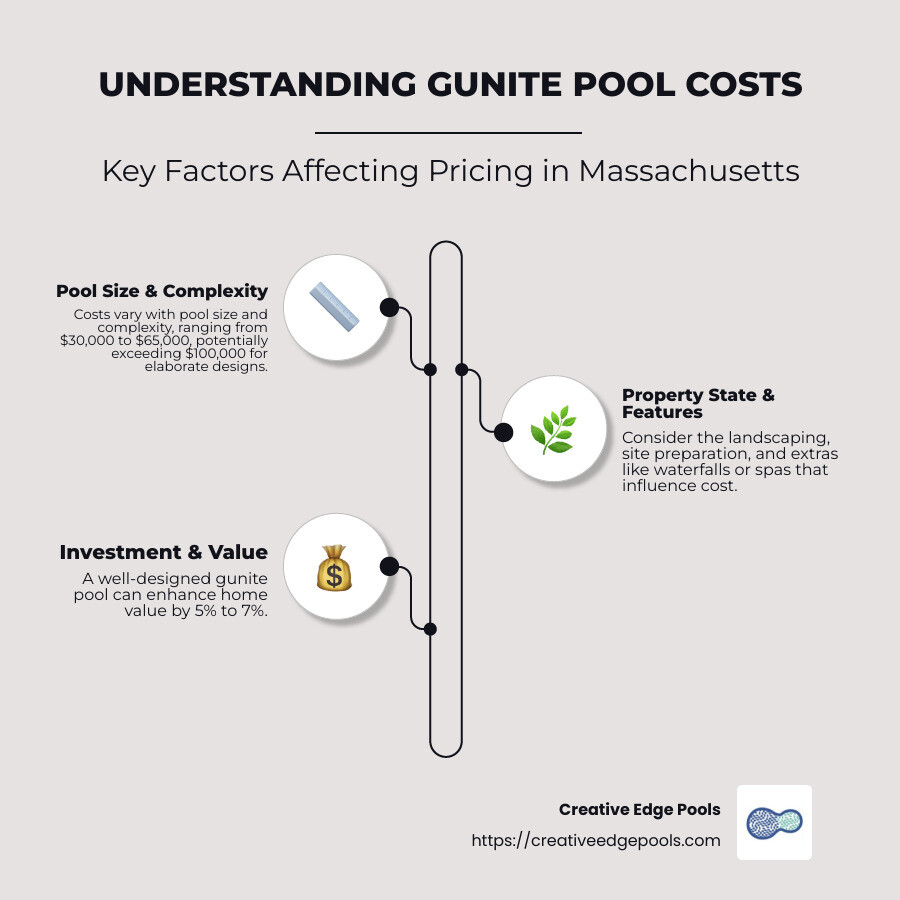 UNDERSTANDING GUNITE POOL COSTS

Key Factors Affecting Pricing in Massachusetts

Pool Size & Complexity

Costs vary with pool size and complexity, ranging from \$30,000 to \$65,000, potentially exceeding \$100,000 for elaborate designs.

Property State & Features

Consider the landscaping, site preparation, and extras like waterfalls or spas that influence cost.

Investment & Value

A well-designed gunite pool can enhance home value by 5% to 7%.

Creative Edge Pools

https://creativeedgepools.com