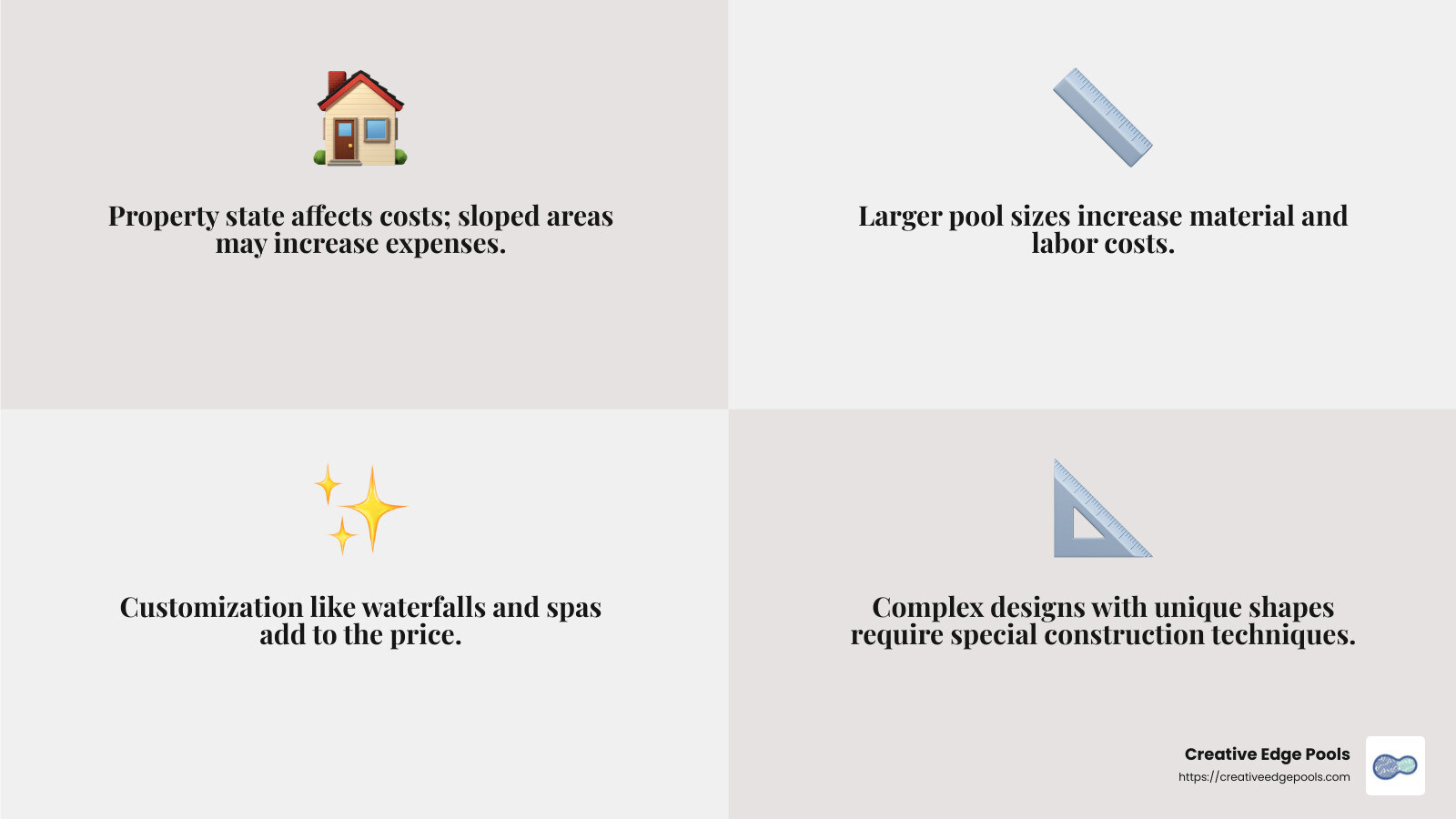 Property state affects costs; sloped areas may increase expenses.

Larger pool sizes increase material and labor costs.

Customization like waterfalls and spas add to the price.

Complex designs with unique shapes require special construction techniques.

Creative Edge Pools
https://creativeedgepools.com