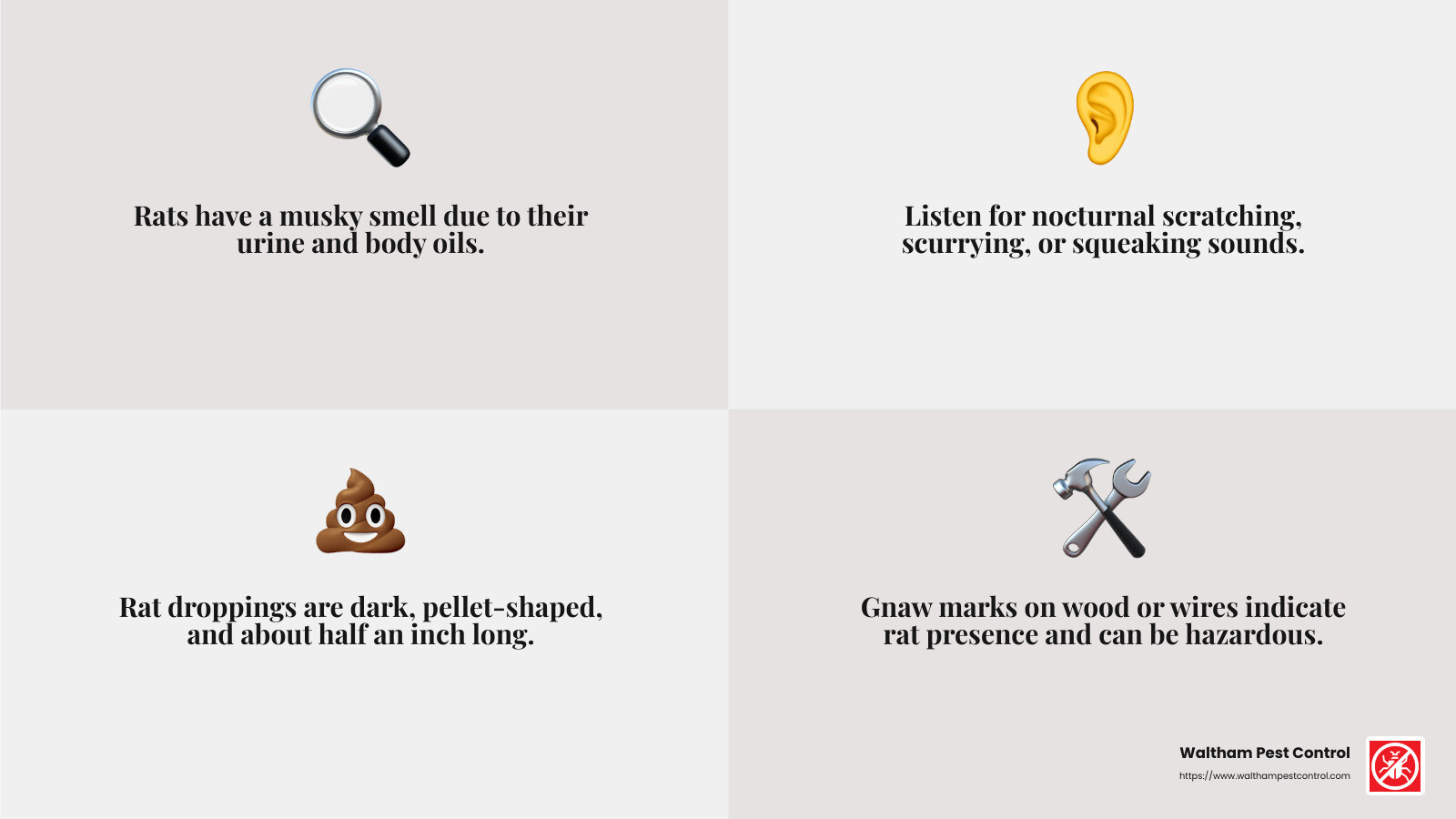 Rats have a musky smell due to their urine and body oils.

Listen for nocturnal scratching, scurrying, or squeaking sounds.

Rat droppings are dark, pellet-shaped, and about half an inch long.

Gnaw marks on wood or wires indicate rat presence and can be hazardous.

Waltham Pest Control
https://www.walthampestcontrol.com