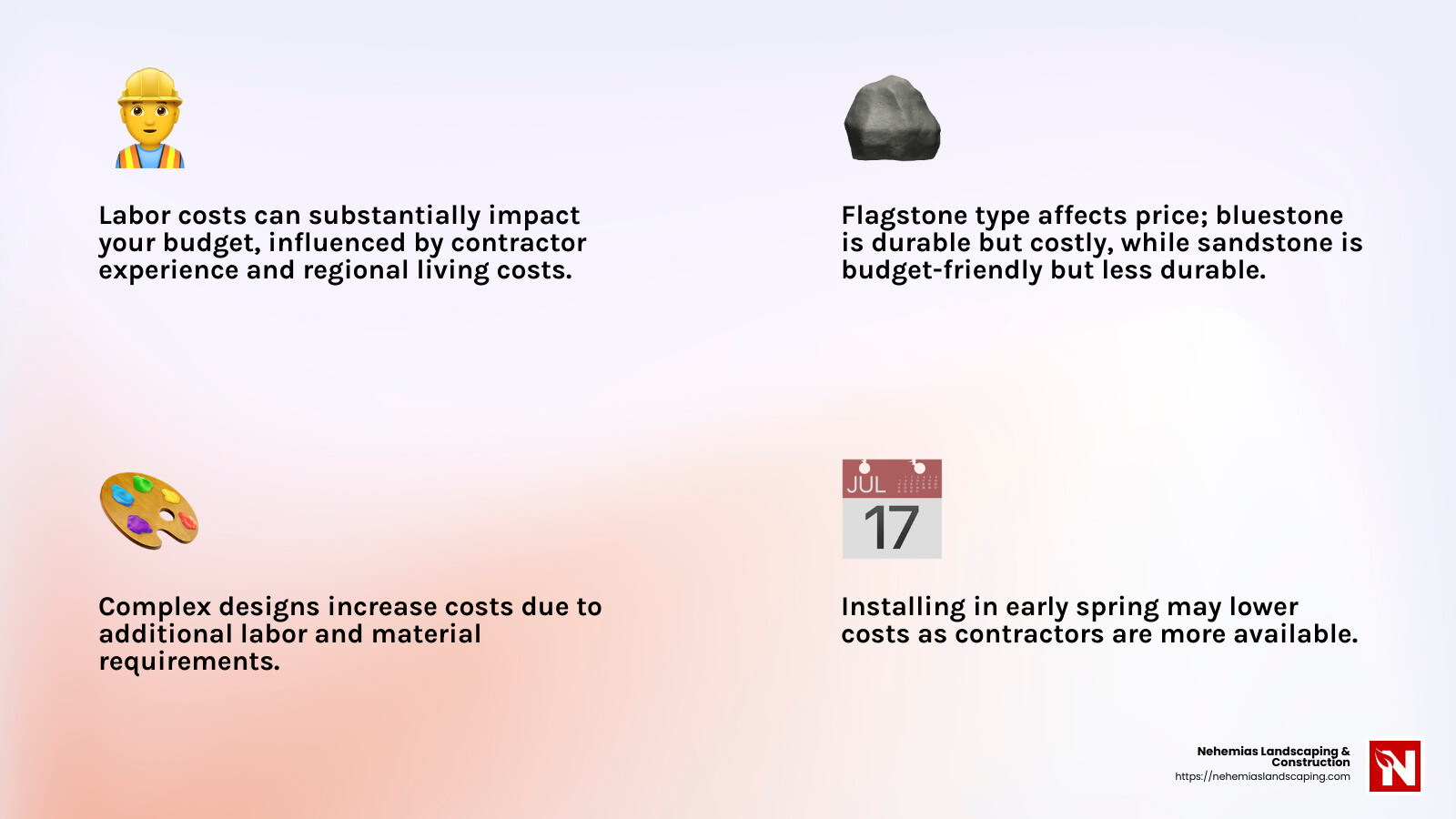 Labor costs can substantially impact your budget, influenced by contractor experience and regional living costs.

Flagstone type affects price; bluestone is durable but costly, while sandstone is budget-friendly but less durable.

Complex designs increase costs due to additional labor and material requirements.

JUL
17

Installing in early spring may lower costs as contractors are more available.

Nehemias Landscaping & Construction
https://nehemiaslandscaping.com

N