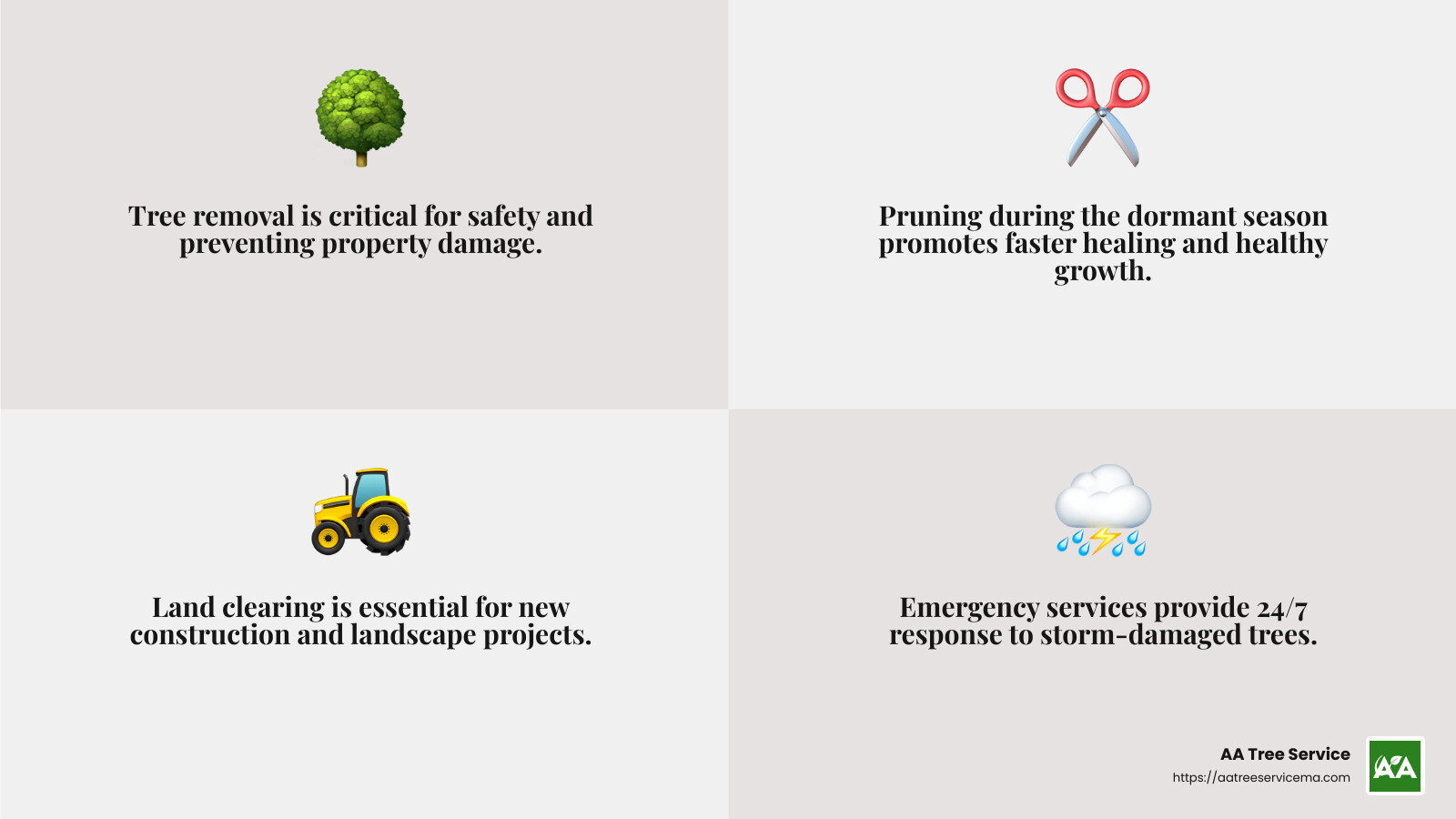 Tree removal is critical for safety and preventing property damage.

Pruning during the dormant season promotes faster healing and healthy growth.

Land clearing is essential for new construction and landscape projects.

Emergency services provide 24/7 response to storm-damaged trees.

AA Tree Service
https://aatreeservicema.com

AA