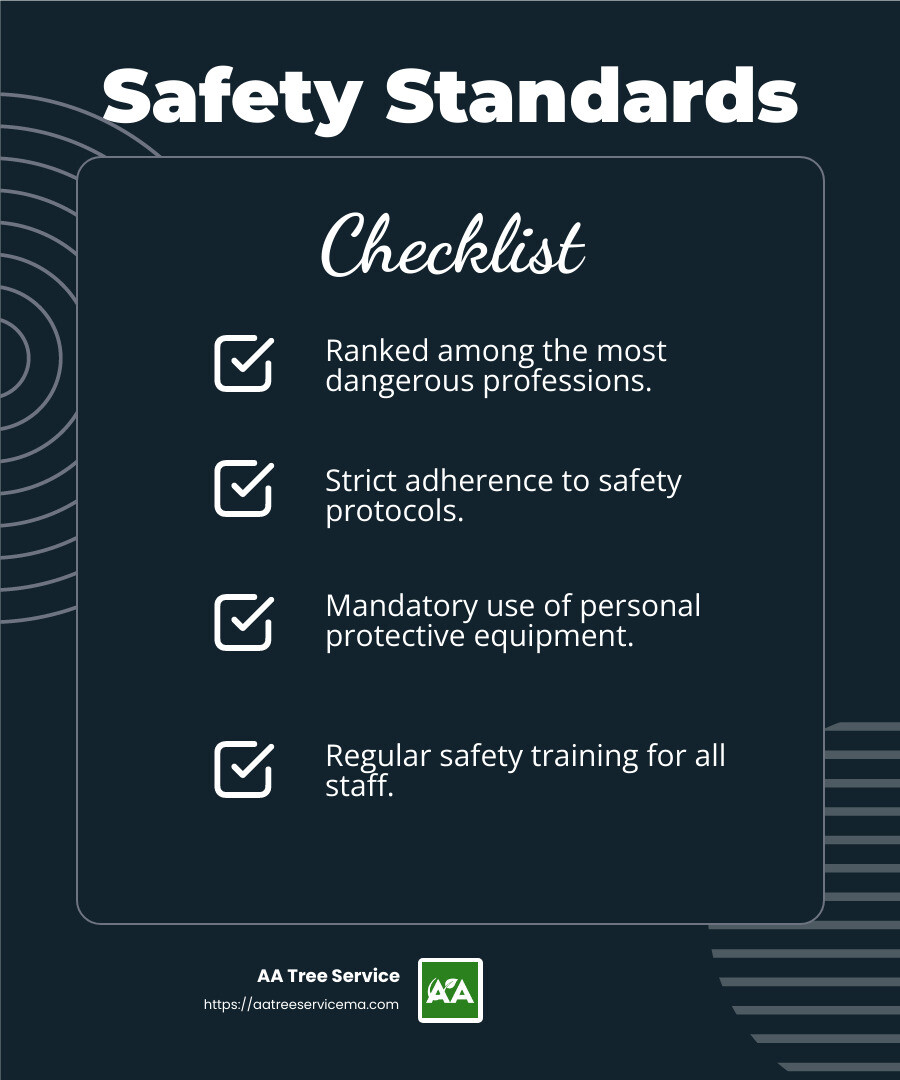 Safety Standards

Checklist

Ranked among the most dangerous professions.

Strict adherence to safety protocols.

Mandatory use of personal protective equipment.

Regular safety training for all staff.

AA Tree Service
https://aatreeservicema.com

AA