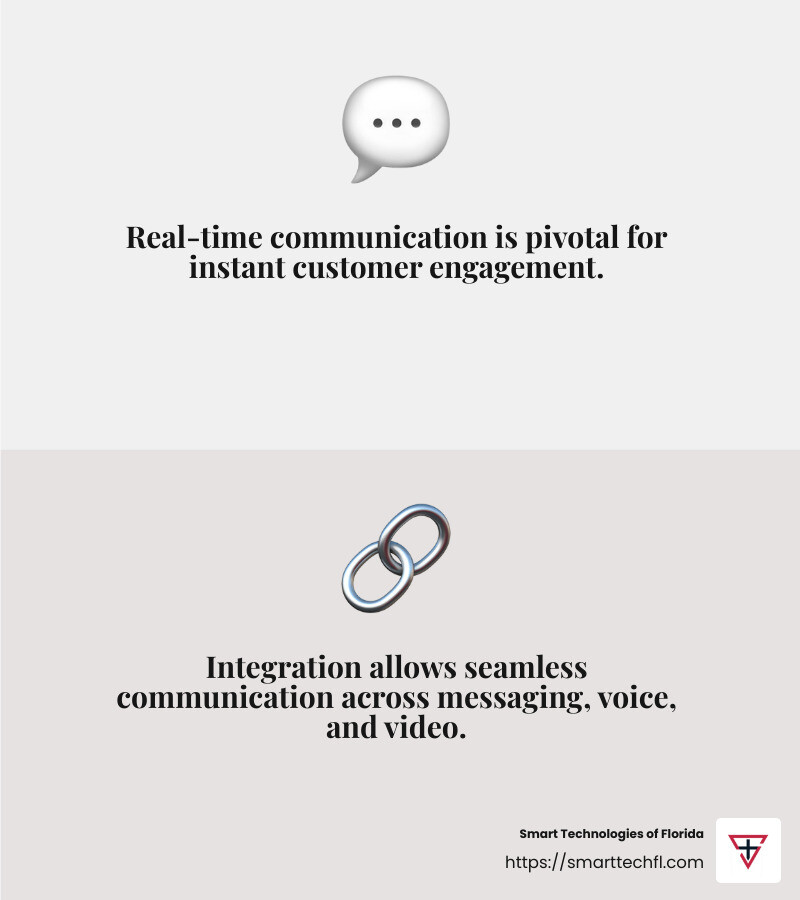 Real-time communication is pivotal for instant customer engagement.

Integration allows seamless communication across messaging, voice, and video.

Smart Technologies of Florida
https://smarttechfl.com