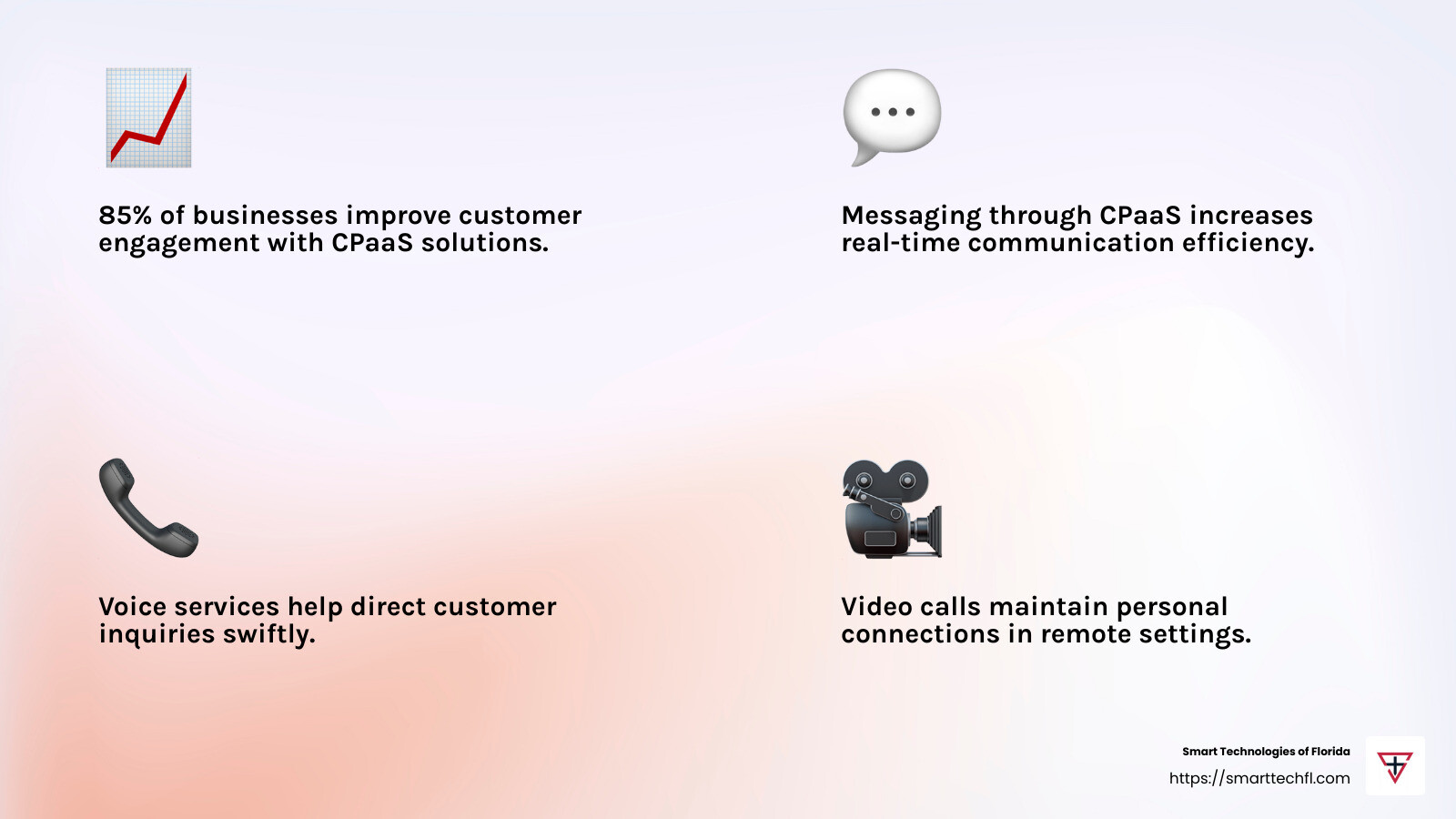 85% of businesses improve customer engagement with CPaaS solutions.

Messaging through CPaaS increases real-time communication efficiency.

Voice services help direct customer inquiries swiftly.

Video calls maintain personal connections in remote settings.

Smart Technologies of Florida
https://smarttechfl.com