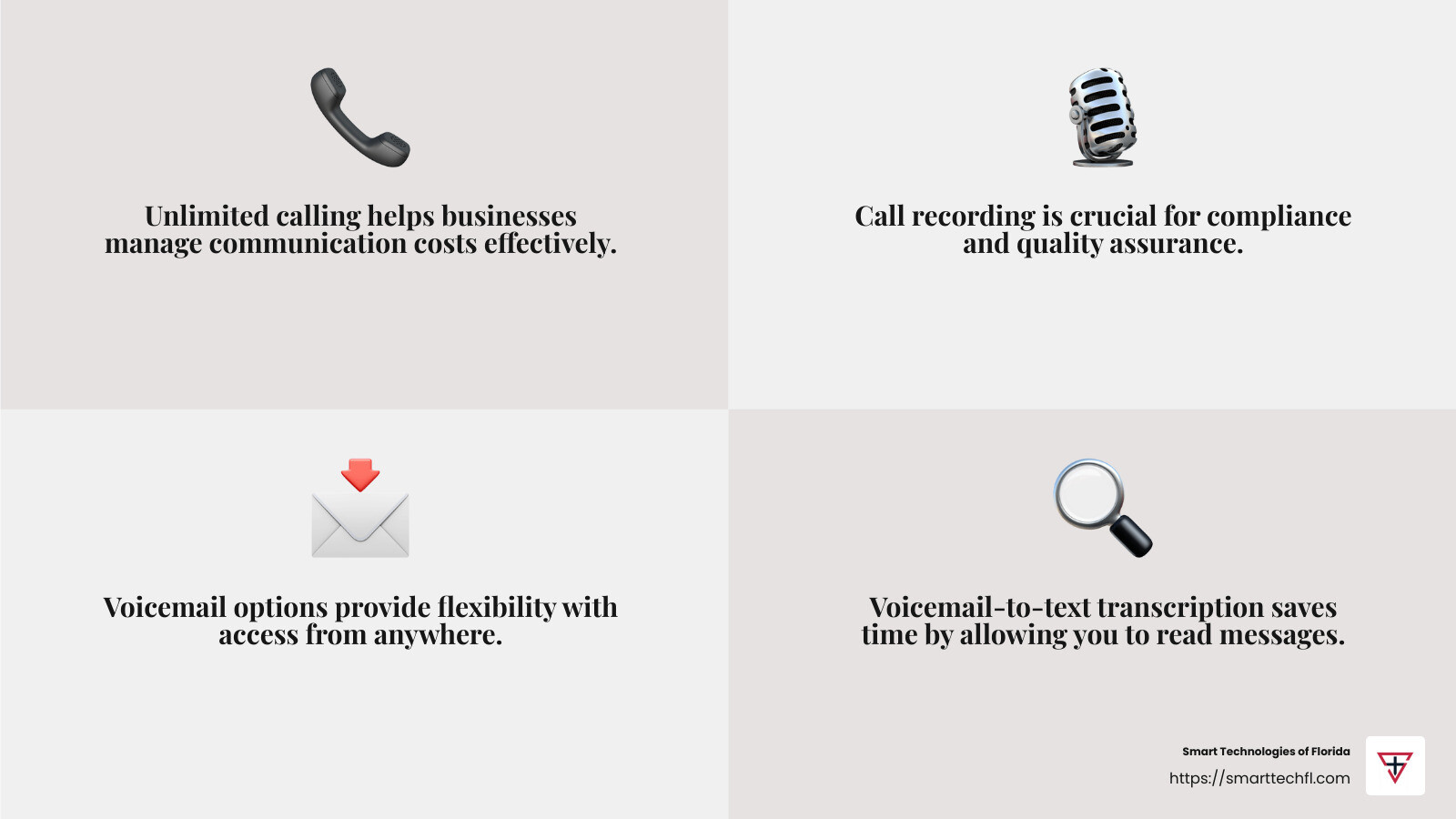 Unlimited calling helps businesses manage communication costs effectively.

Call recording is crucial for compliance and quality assurance.

Voicemail options provide flexibility with access from anywhere.

Voicemail-to-text transcription saves time by allowing you to read messages.

Smart Technologies of Florida
https://smarttechfl.com