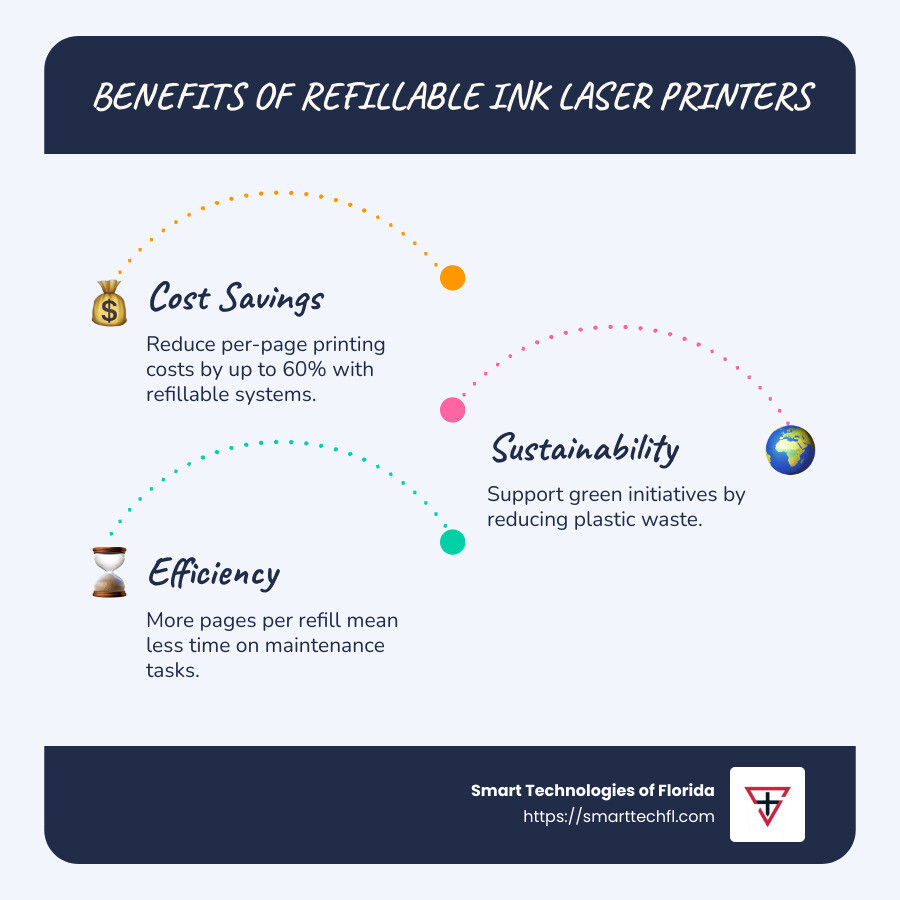 BENEFITS OF REFILLABLE INK LASER PRINTERS

Cost Savings

Reduce per-page printing costs by up to 60% with refillable systems.

Sustainability

Support green initiatives by reducing plastic waste.

Efficiency

More pages per refill mean less time on maintenance tasks.

Smart Technologies of Florida
https://smarttechfl.com