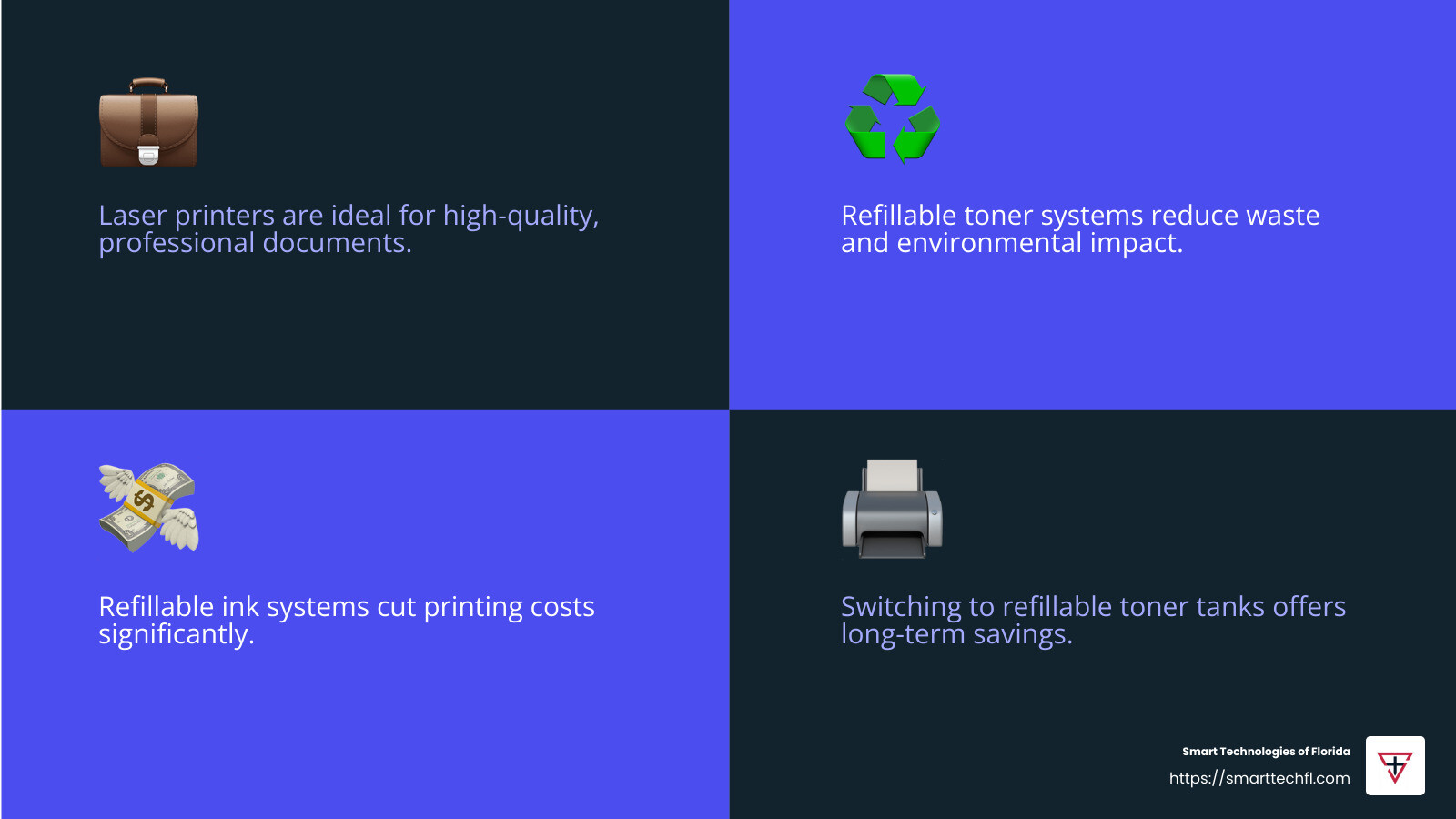 Laser printers are ideal for high-quality, professional documents.

Refillable toner systems reduce waste and environmental impact.

Refillable ink systems cut printing costs significantly.

Switching to refillable toner tanks offers long-term savings.

Smart Technologies of Florida
https://smarttechfl.com